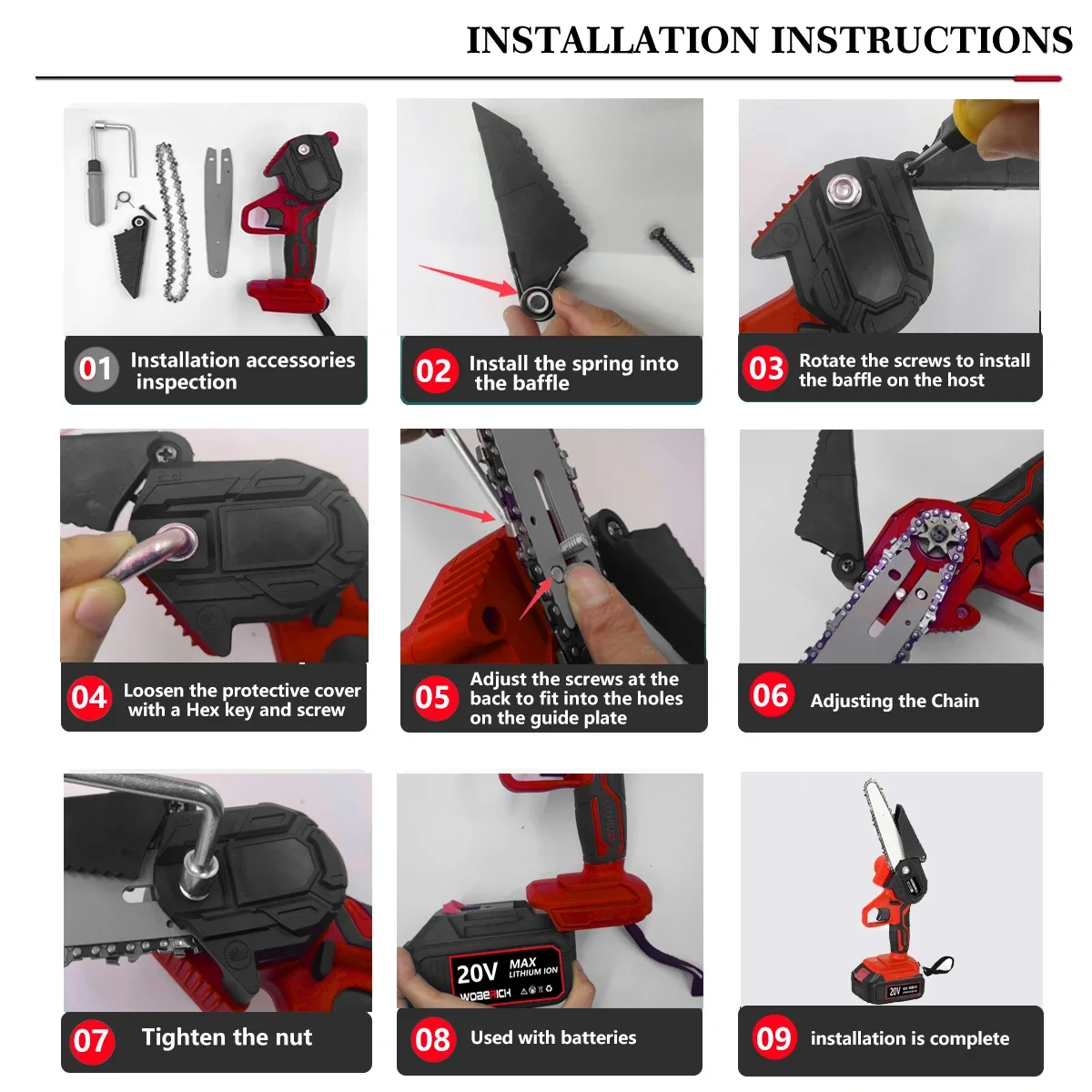 INSTALLATION INSTRUCTIONS

01 Installation accessories inspection

02 Install the spring into the baffle

03 Rotate the screws to install the baffle on the host

04 Loosen the protective cover with a Hex key and screw

05 Adjust the screws at the back to fit into the holes on the guide plate

06 Adjusting the Chain

07 Tighten the nut

20V MAX LITHIUM ION
WOBERICH

08 Used with batteries

20V

09 installation is complete