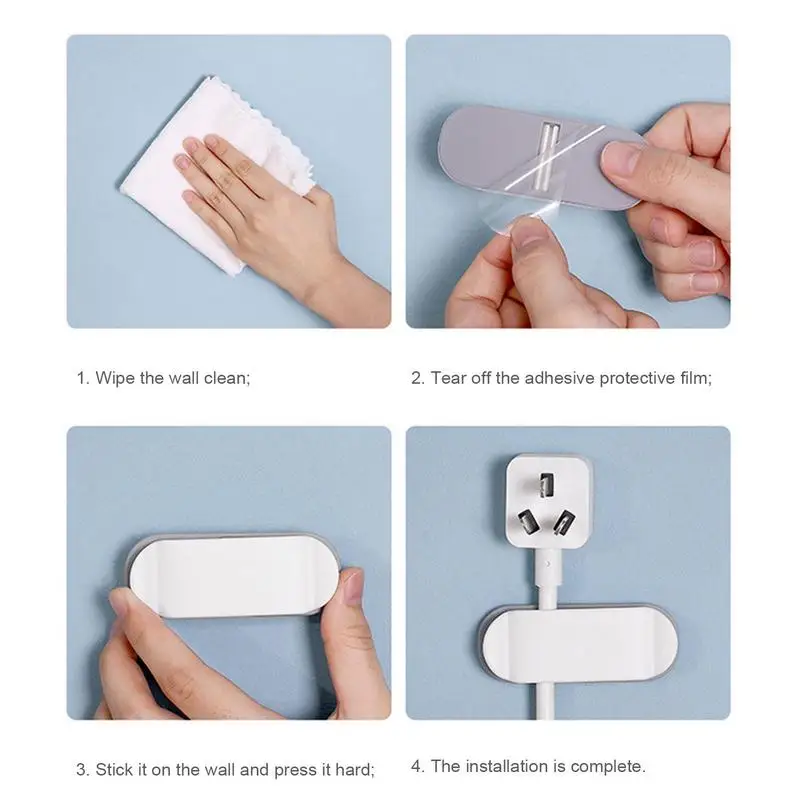 1. Wipe the wall clean;

2. Tear off the adhesive protective film;

3. Stick it on the wall and press it hard;

4. The installation is complete.