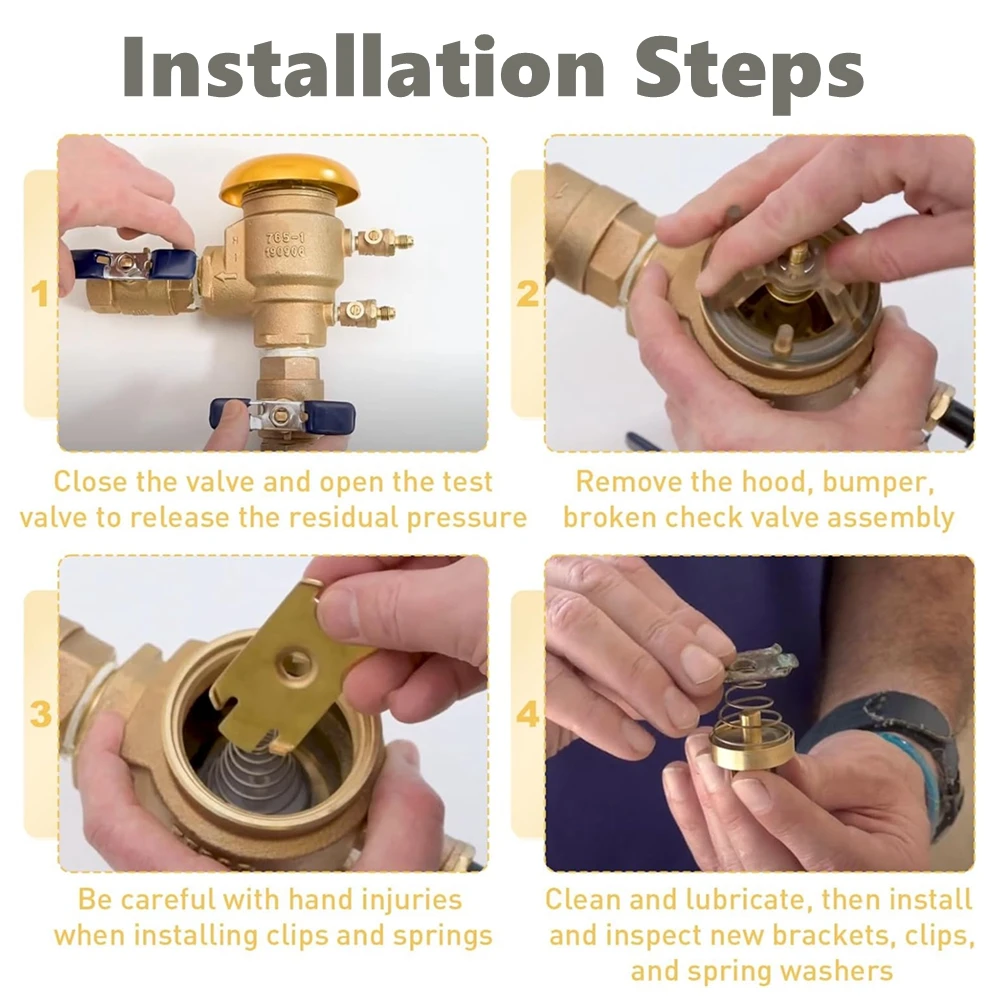 Installation Steps

1

765-1
190904

Close the valve and open the test valve to release the residual pressure

2

Remove the hood, bumper, broken check valve assembly

3

Be careful with hand injuries when installing clips and springs

4

Clean and lubricate, then install and inspect new brackets, clips, and spring washers