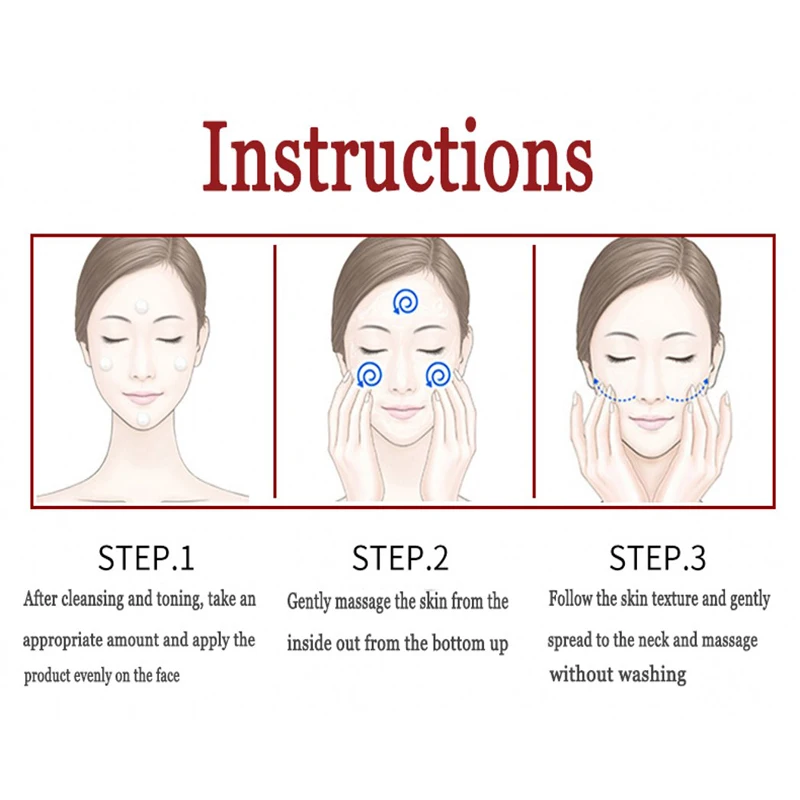 Instructions

STEP.1
After cleansing and toning, take an appropriate amount and apply the product evenly on the face

STEP.2
Gently massage the skin from the inside out from the bottom up

STEP.3
Follow the skin texture and gently spread to the neck and massage without washing