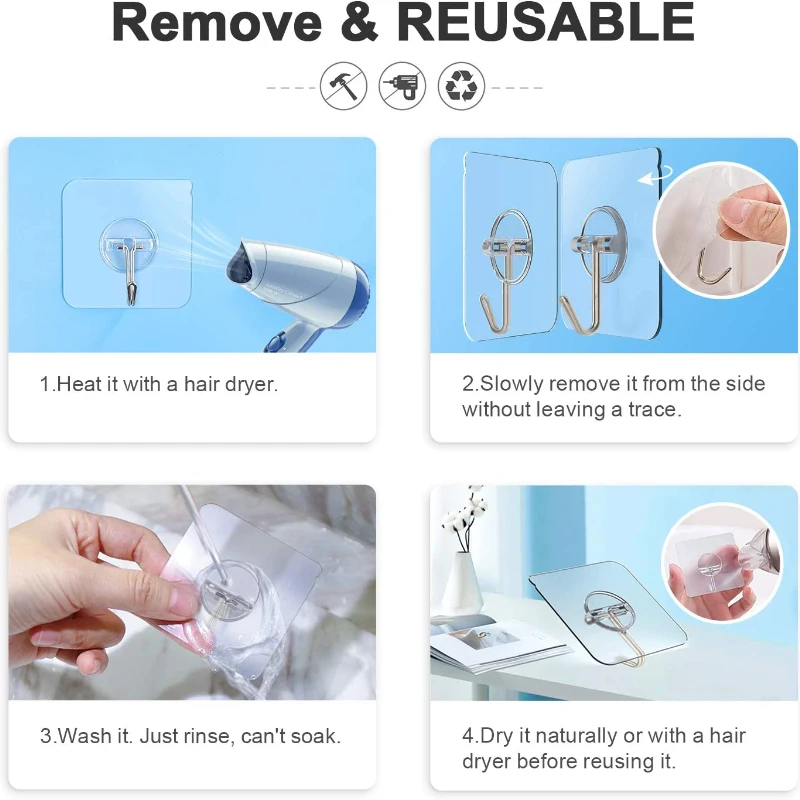 Remove & REUSABLE

1.Heat it with a hair dryer.

2.Slowly remove it from the side without leaving a trace.

3.Wash it. Just rinse, can't soak.

4.Dry it naturally or with a hair dryer before reusing it.