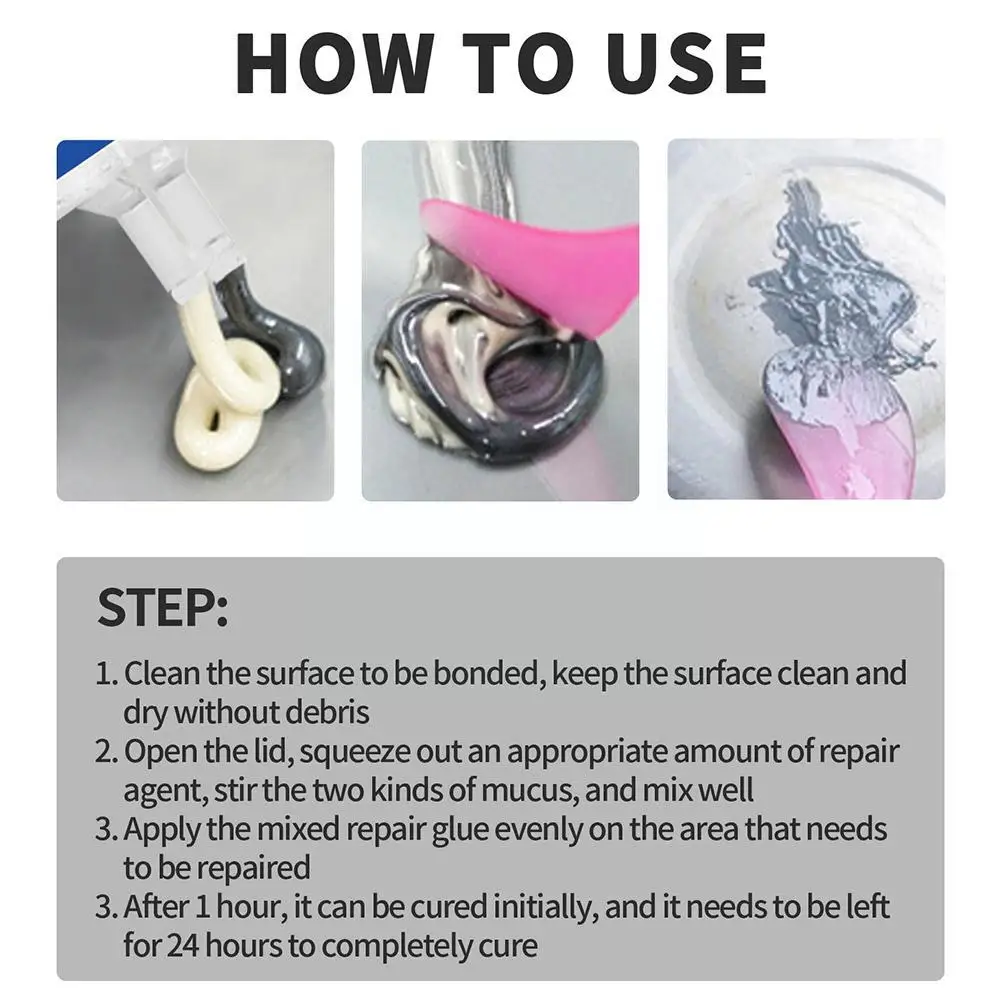 HOW TO USE

STEP:

1. Clean the surface to be bonded, keep the surface clean and dry without debris
2. Open the lid, squeeze out an appropriate amount of repair agent, stir the two kinds of mucus, and mix well
3. Apply the mixed repair glue evenly on the area that needs to be repaired
3. After 1 hour, it can be cured initially, and it needs to be left for 24 hours to completely cure