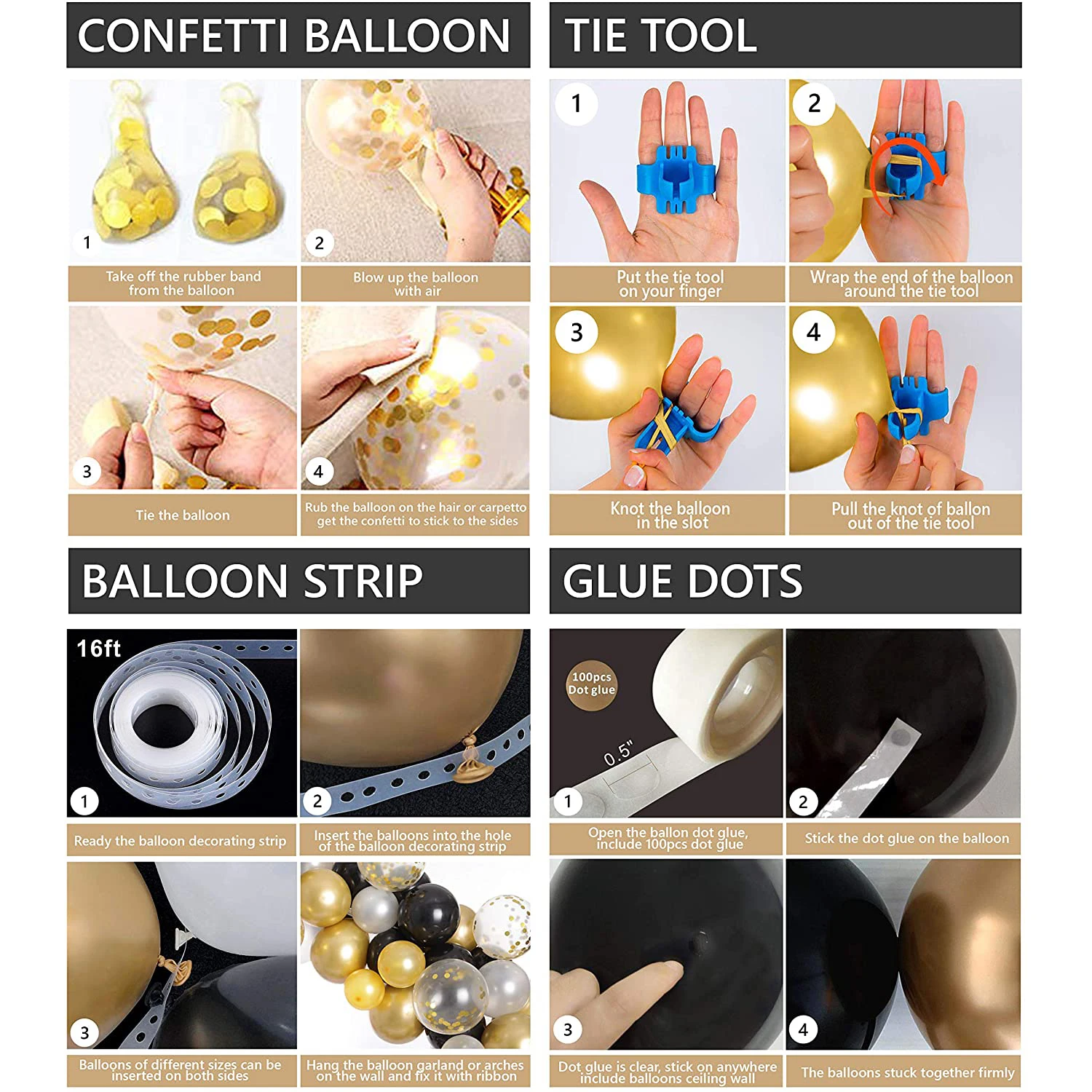 CONFETTI BALLOON

1
Take off the rubber band from the balloon

2
Blow up the balloon with air

3
Tie the balloon

4
Rub the balloon on the hair or carpetto get the confetti to stick to the sides

TIE TOOL

1
Put the tie tool on your finger

2
Wrap the end of the balloon around the tie tool

3
Knot the balloon in the slot

4
Pull the knot of ballon out of the tie tool

BALLOON STRIP

16ft
1
Ready the balloon decorating strip

2
Insert the balloons into the hole of the balloon decorating strip

3
Balloons of different sizes can be inserted on both sides

Hang the balloon garland or arches on the wall and fix it with ribbon

GLUE DOTS

100pcs Dot glue
0.5"
1
Open the ballon dot glue, include 100pcs dot glue

2
Stick the dot glue on the balloon

3
Dot glue is clear, stick on anywhere include balloons ceiling wall

4
The balloons stuck together firmly