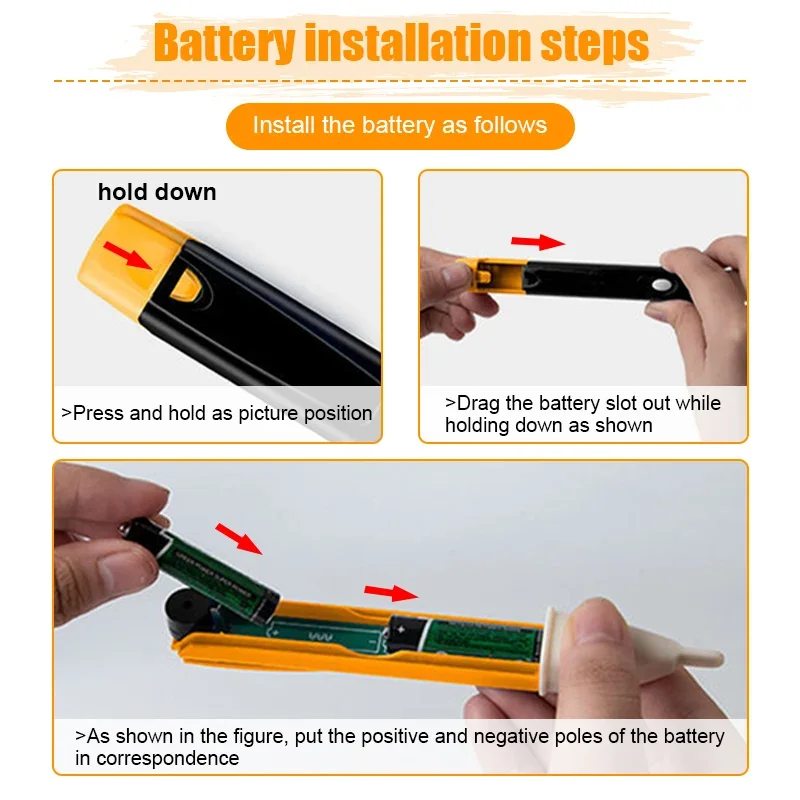 Battery installation steps

Install the battery as follows

hold down

>Press and hold as picture position

>Drag the battery slot out while holding down as shown

GREEN POWER SUPER POWER

>As shown in the figure, put the positive and negative poles of the battery in correspondence