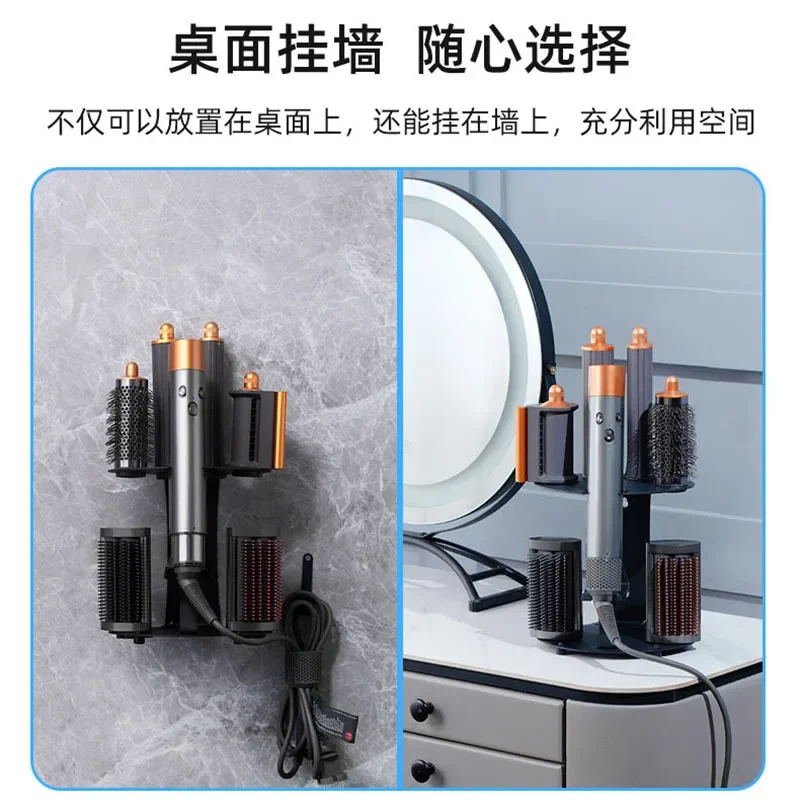 桌面挂墙 随心选择

不仅可以放置在桌面上，还能挂在墙上，充分利用空间