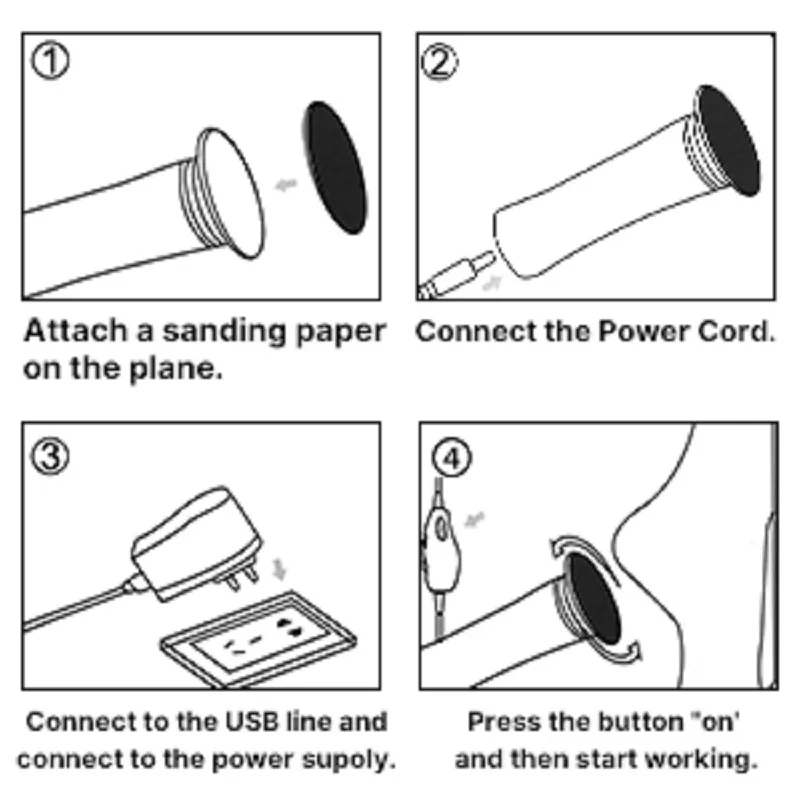 ①

Attach a sanding paper on the plane.

②

Connect the Power Cord.

③

Connect to the USB line and connect to the power supoly.

④

Press the button "on' and then start working.