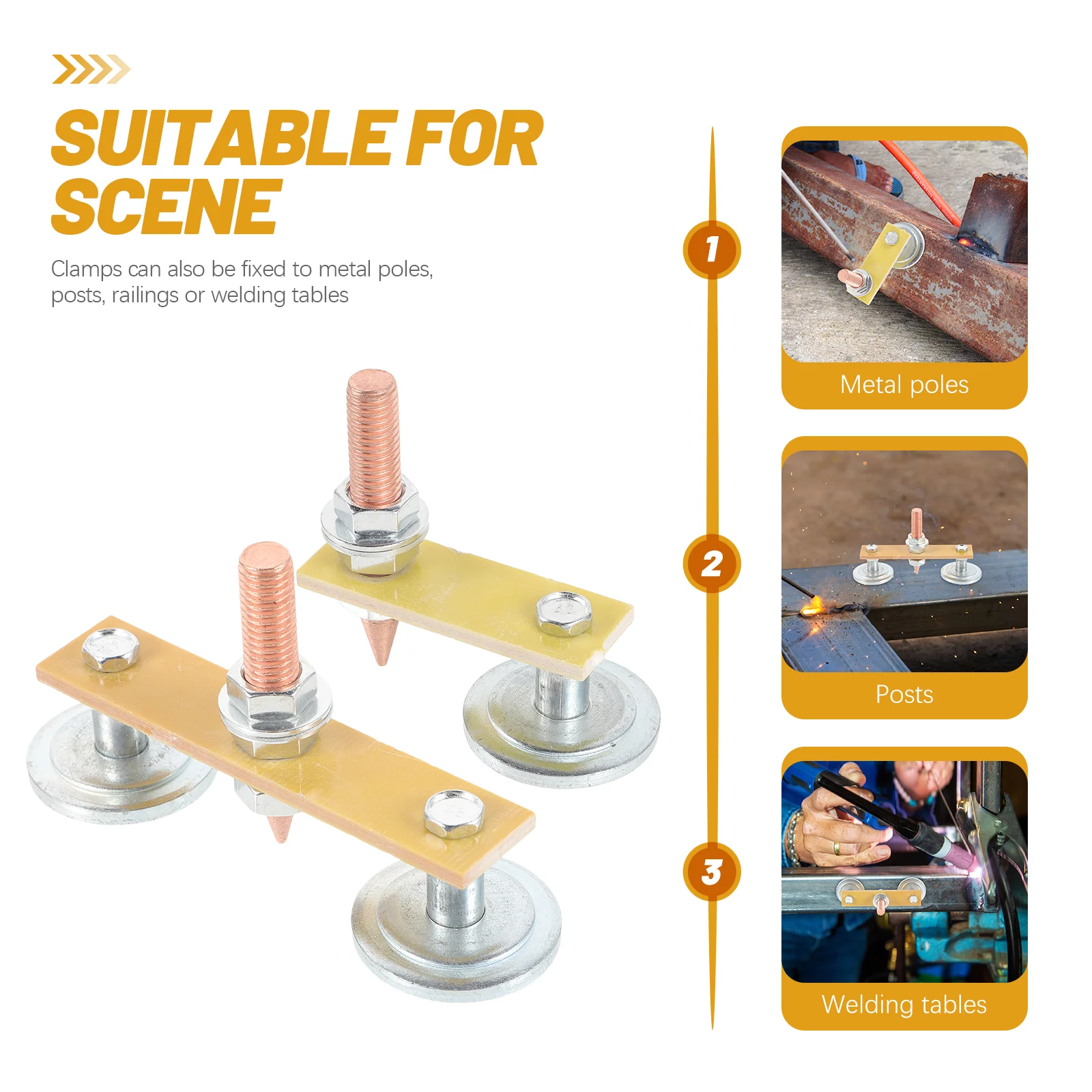 SUITABLE FOR SCENE

Clamps can also be fixed to metal poles, posts, railings or welding tables

1

Metal poles

2

Posts

3

Welding tables