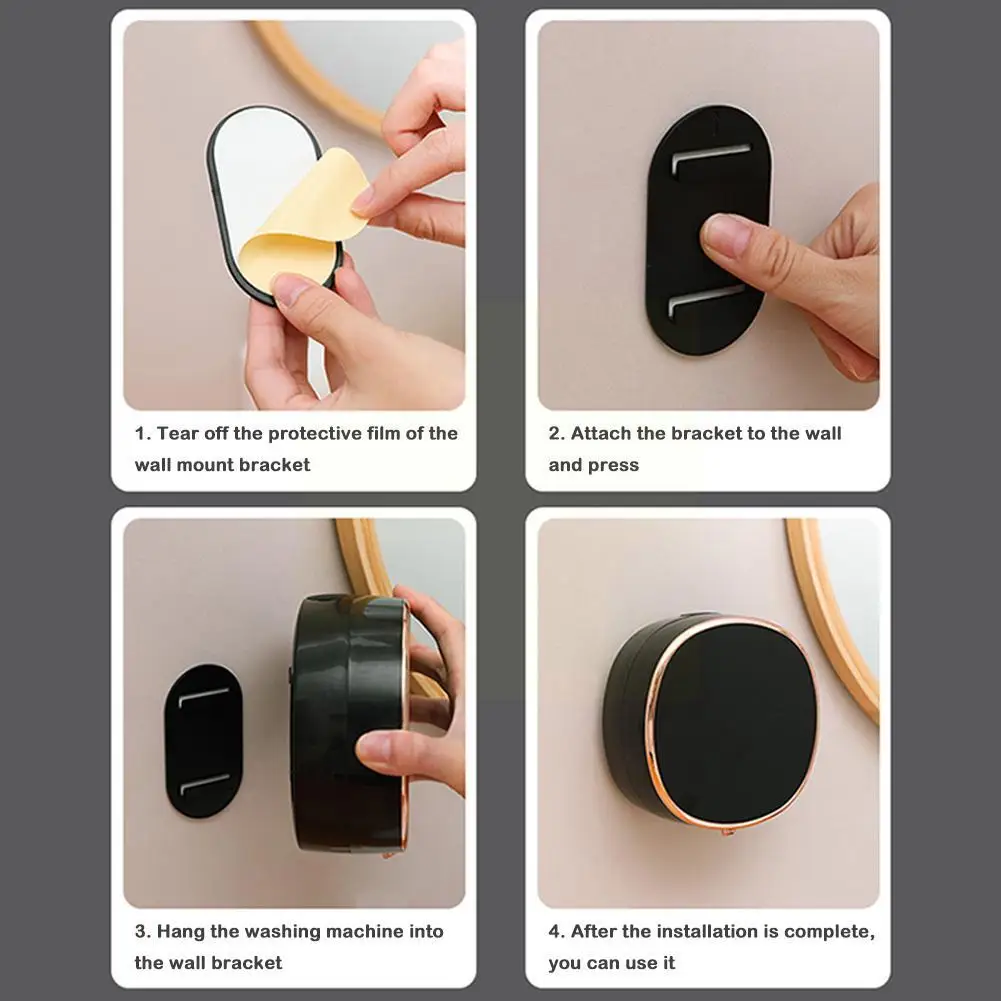 1. Tear off the protective film of the wall mount bracket

2. Attach the bracket to the wall and press

3. Hang the washing machine into the wall bracket

4. After the installation is complete, you can use it