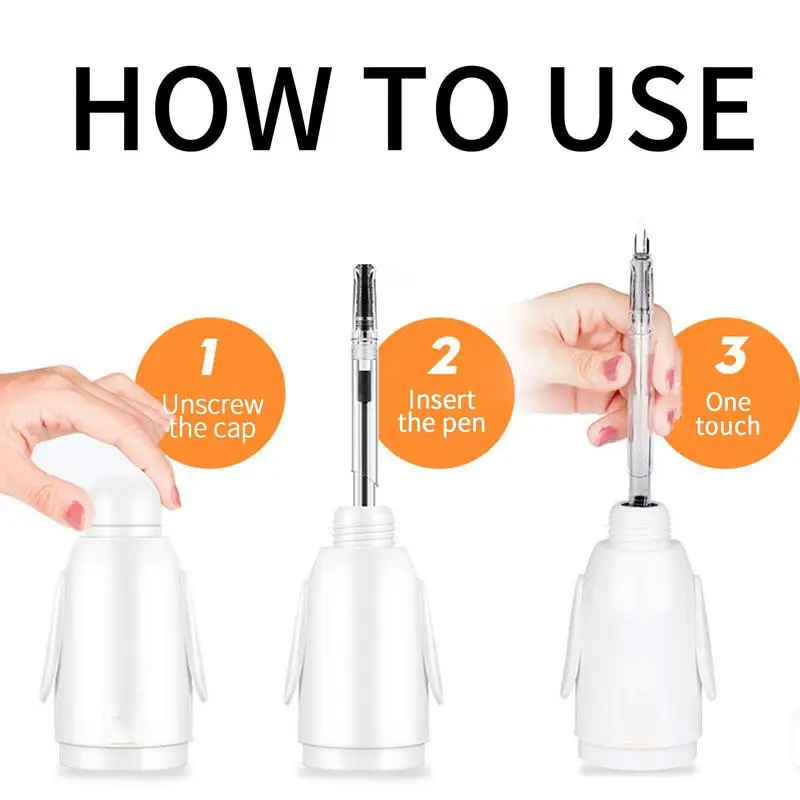 HOW TO USE

1
Unscrew the cap

2
Insert the pen

3
One touch