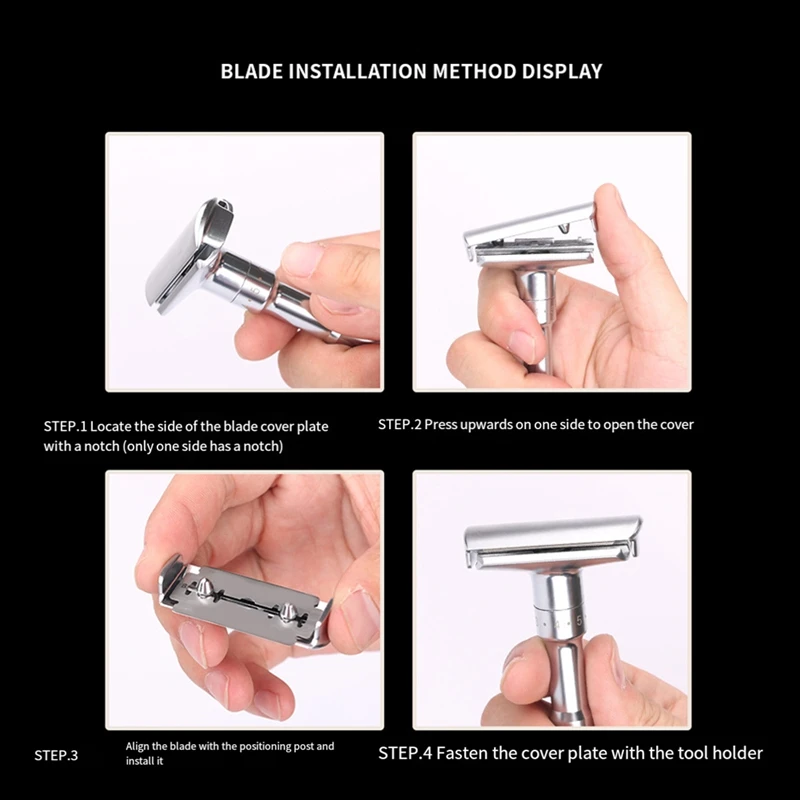 BLADE INSTALLATION METHOD DISPLAY

STEP.1 Locate the side of the blade cover plate with a notch (only one side has a notch)

STEP.2 Press upwards on one side to open the cover

STEP.3

Align the blade with the positioning post and install it

STEP.4 Fasten the cover plate with the tool holder