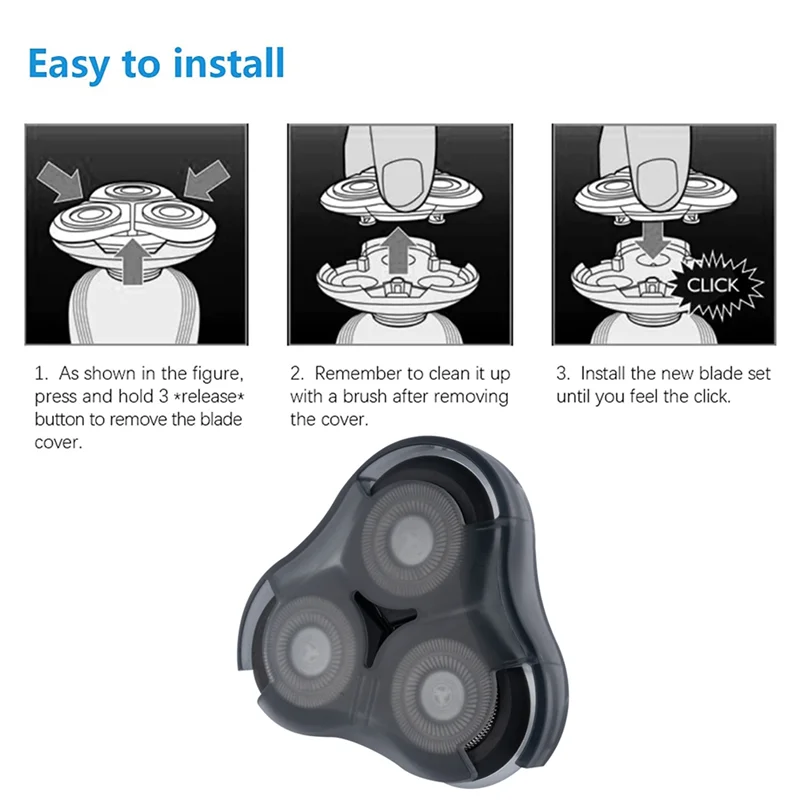 Easy to install

CLICK

1. As shown in the figure, press and hold 3 *release* button to remove the blade cover.

2. Remember to clean it up with a brush after removing the cover.

3. Install the new blade set until you feel the click.