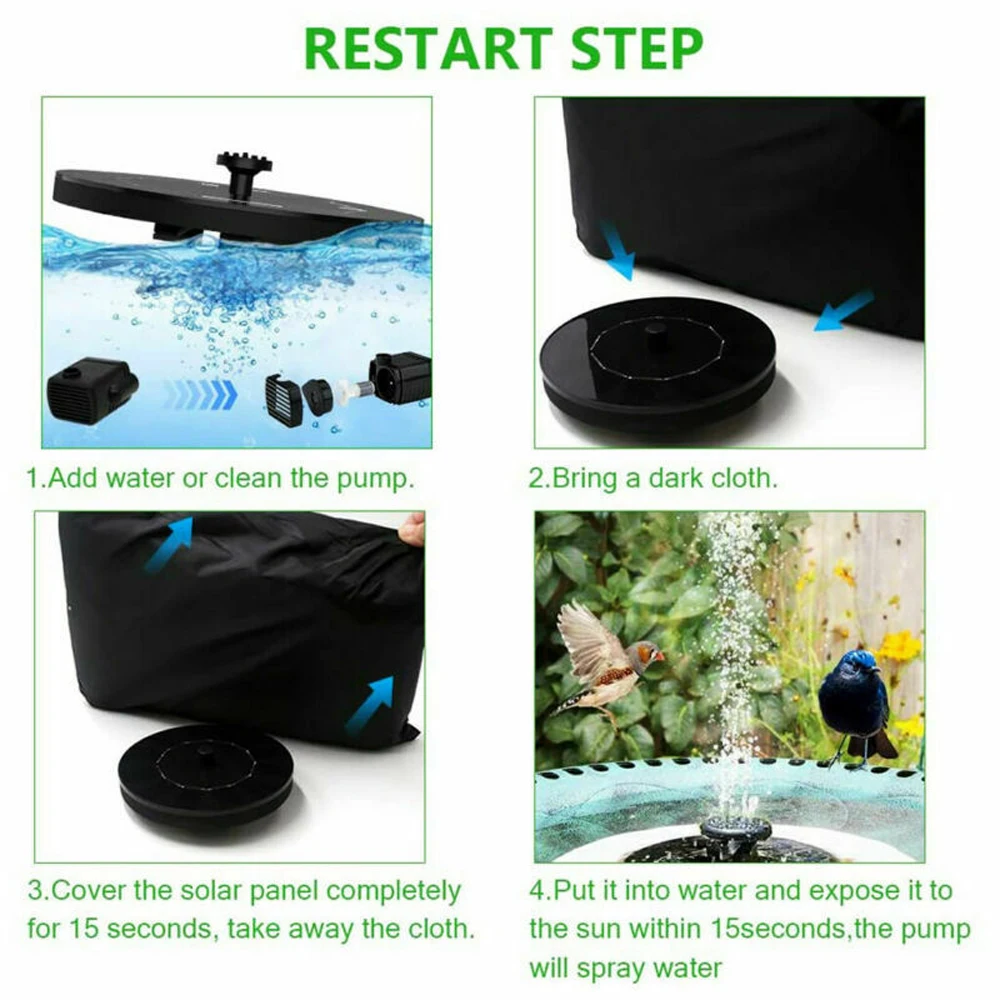 RESTART STEP

1.Add water or clean the pump.

2.Bring a dark cloth.

3.Cover the solar panel completely for 15 seconds, take away the cloth.

4.Put it into water and expose it to the sun within 15seconds,the pump will spray water