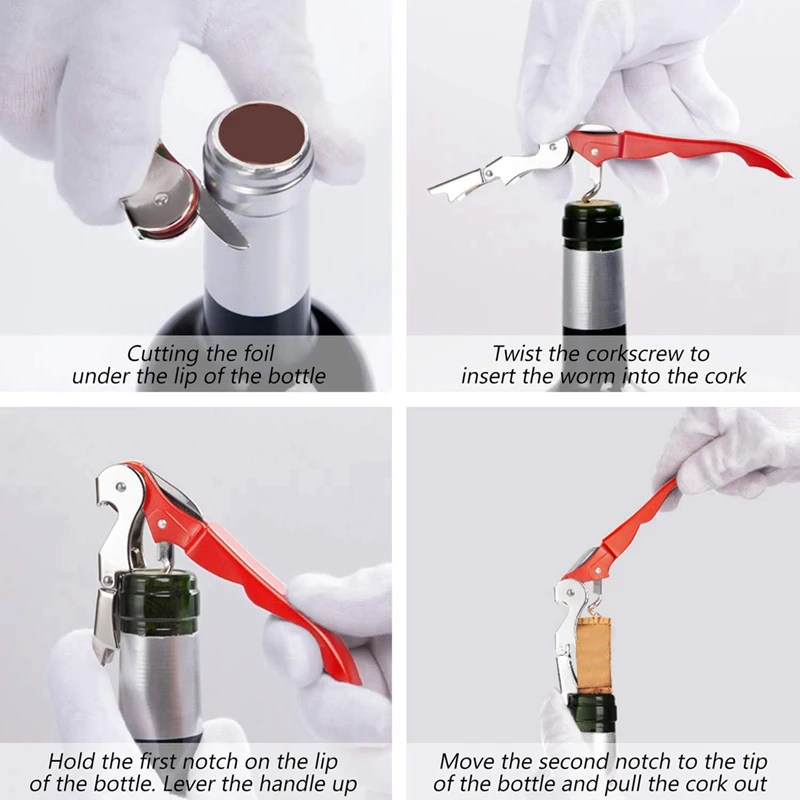 Cutting the foil under the lip of the bottle

Twist the corkscrew to insert the worm into the cork

Hold the first notch on the lip of the bottle. Lever the handle up

Move the second notch to the tip of the bottle and pull the cork out