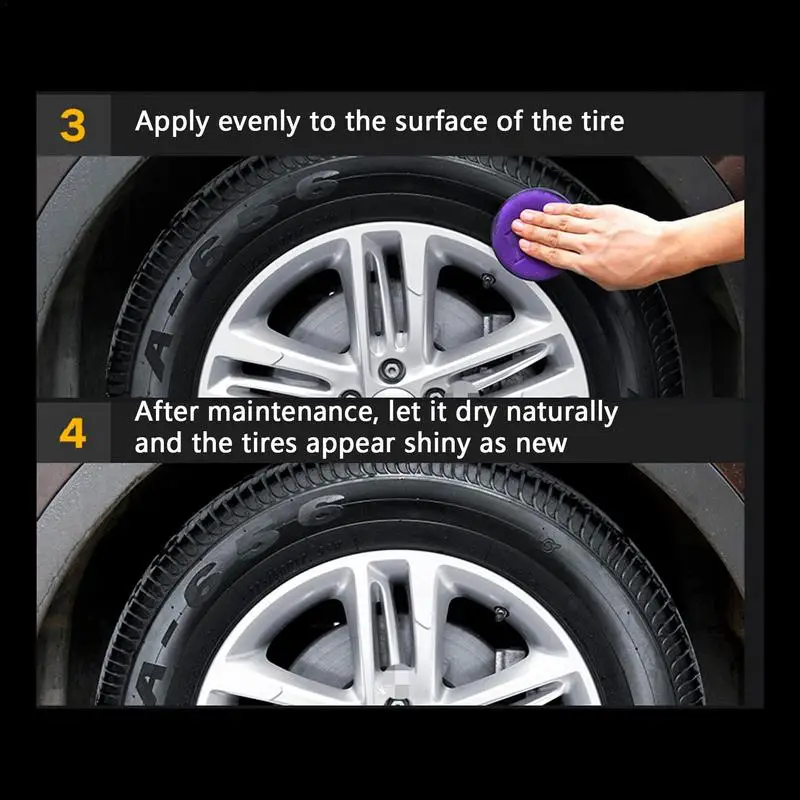 3 Apply evenly to the surface of the tire

A-656

4 After maintenance, let it dry naturally and the tires appear shiny as new

A-656