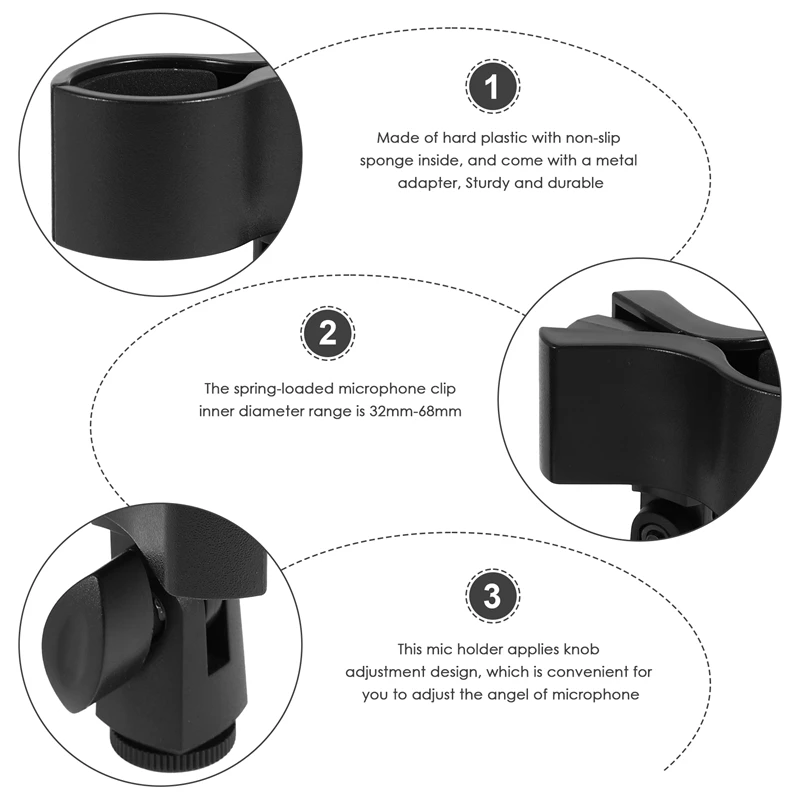 1

Made of hard plastic with non-slip sponge inside, and come with a metal adapter, Sturdy and durable

2

The spring-loaded microphone clip inner diameter range is 32mm-68mm

3

This mic holder applies knob adjustment design, which is convenient for you to adjust the angel of microphone