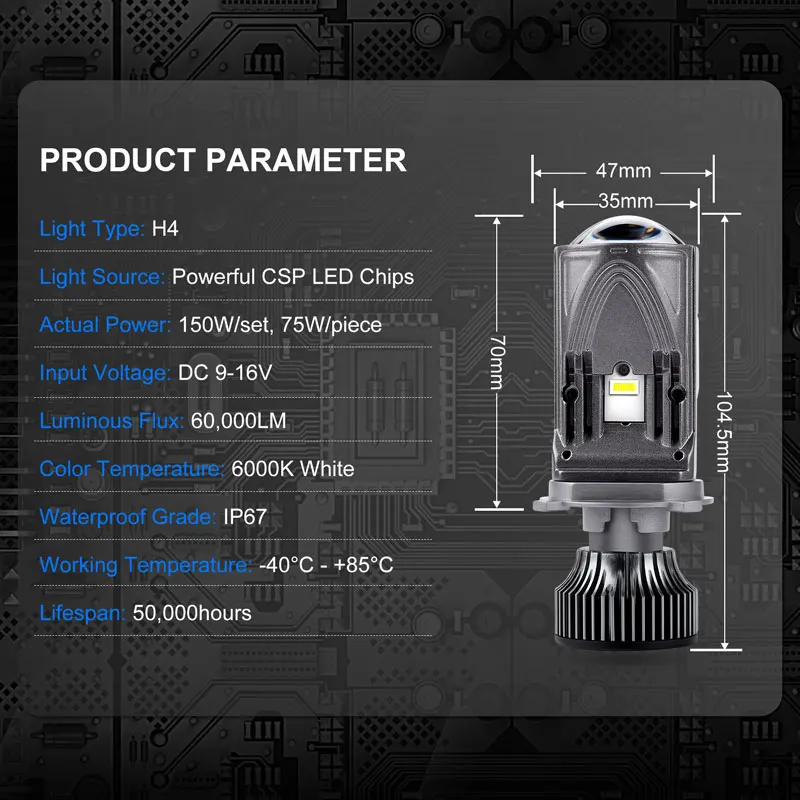 PRODUCT PARAMETER

Light Type: H4

Light Source: Powerful CSP LED Chips

Actual Power: 150W/set, 75W/piece

Input Voltage: DC 9-16V

Luminous Flux: 60,000LM

Color Temperature: 6000K White

Waterproof Grade: IP67

Working Temperature: -40°C - +85°C

Lifespan: 50,000hours

47mm

35mm

70mm

104.5mm