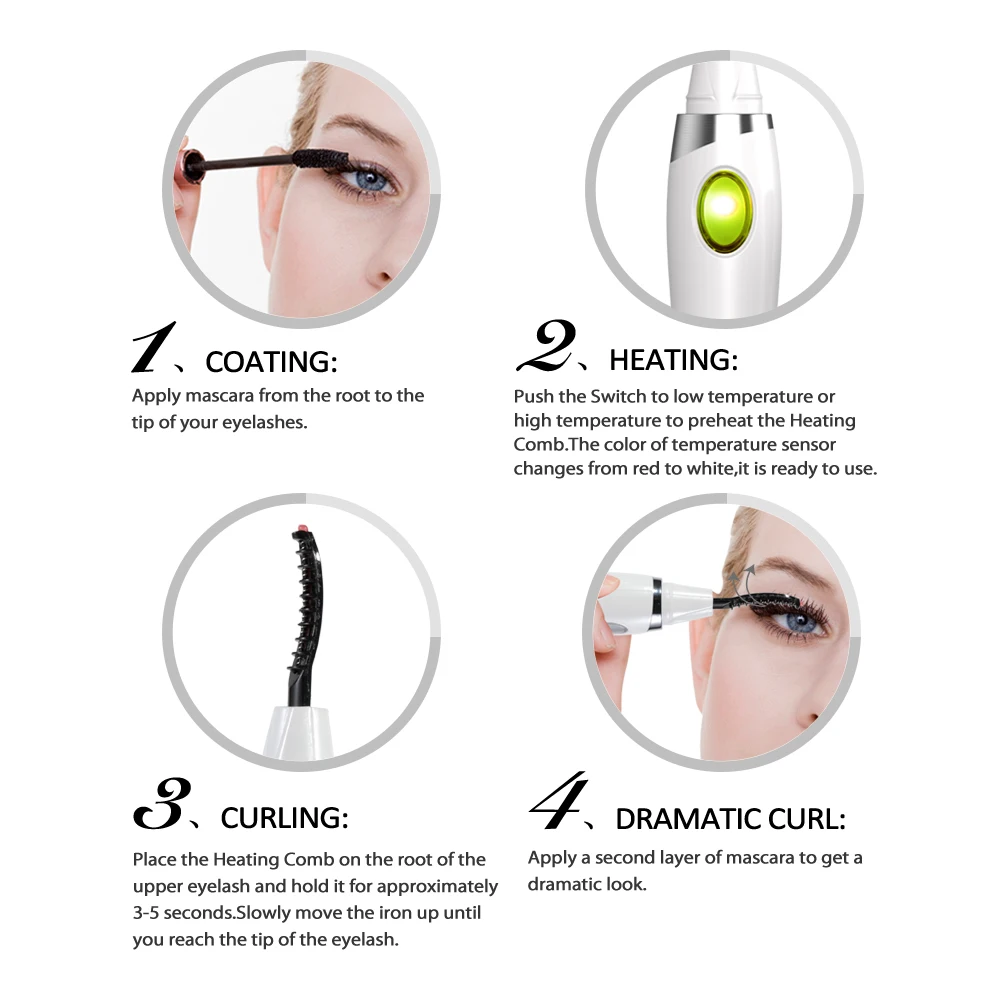 1、COATING:
Apply mascara from the root to the tip of your eyelashes.

2、HEATING:
Push the Switch to low temperature or high temperature to preheat the Heating Comb.The color of temperature sensor changes from red to white,it is ready to use.

3、CURLING:
Place the Heating Comb on the root of the upper eyelash and hold it for approximately 3-5 seconds.Slowly move the iron up until you reach the tip of the eyelash.

4、DRAMATIC CURL:
Apply a second layer of mascara to get a dramatic look.