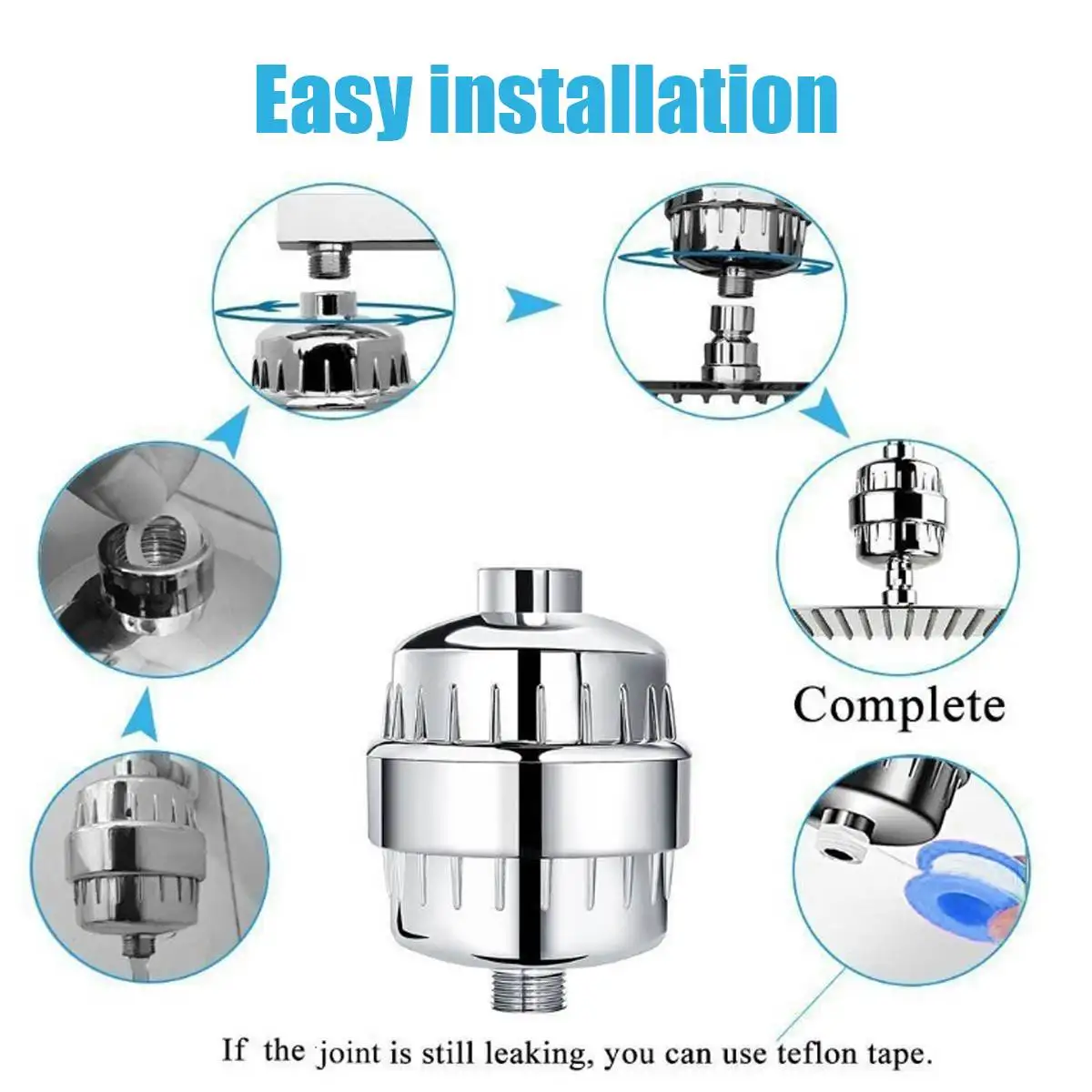 Easy installation

Complete

If the joint is still leaking, you can use teflon tape.