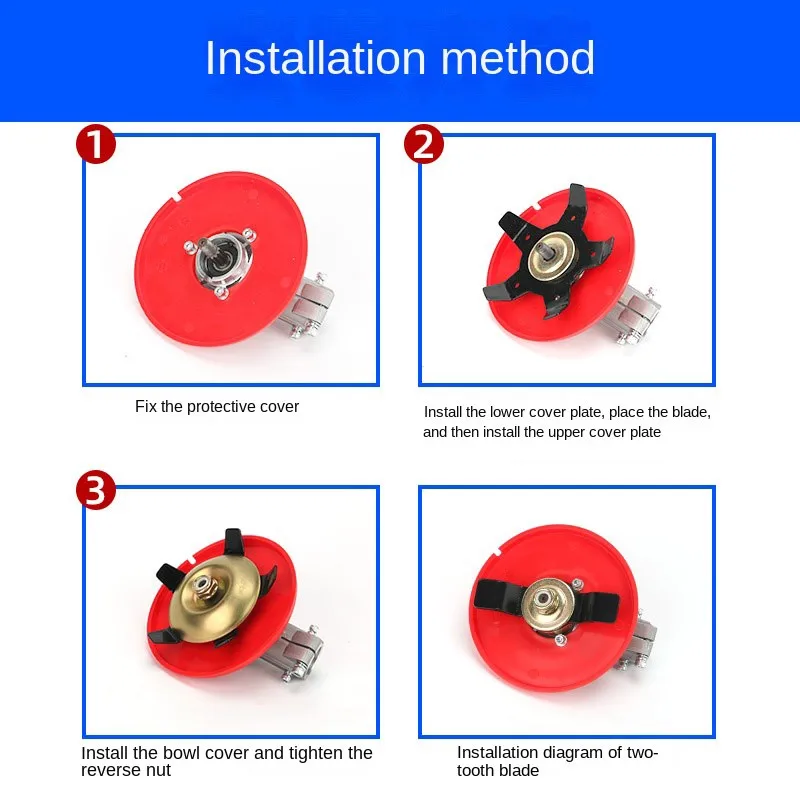 Installation method

1

Fix the protective cover

2

Install the lower cover plate, place the blade, and then install the upper cover plate

3

Install the bowl cover and tighten the reverse nut

Installation diagram of two-tooth blade