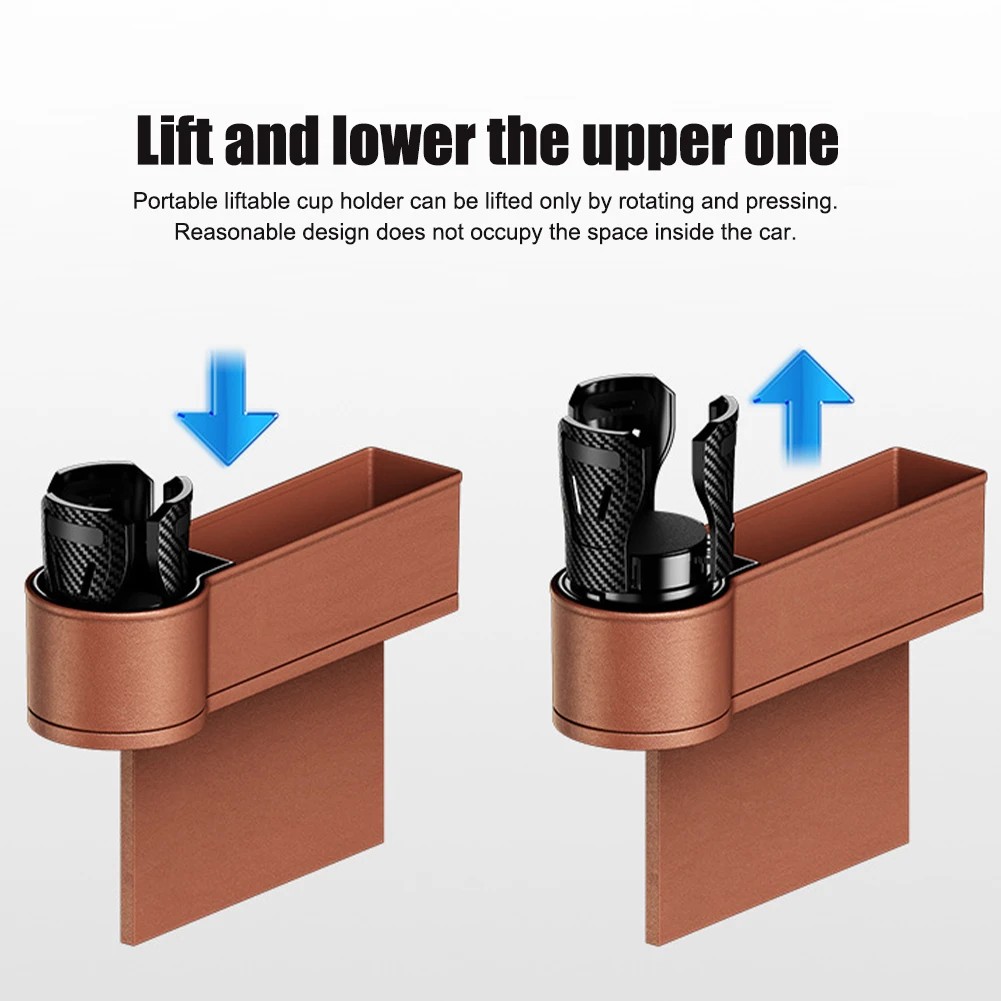 Lift and lower the upper one

Portable liftable cup holder can be lifted only by rotating and pressing. Reasonable design does not occupy the space inside the car.