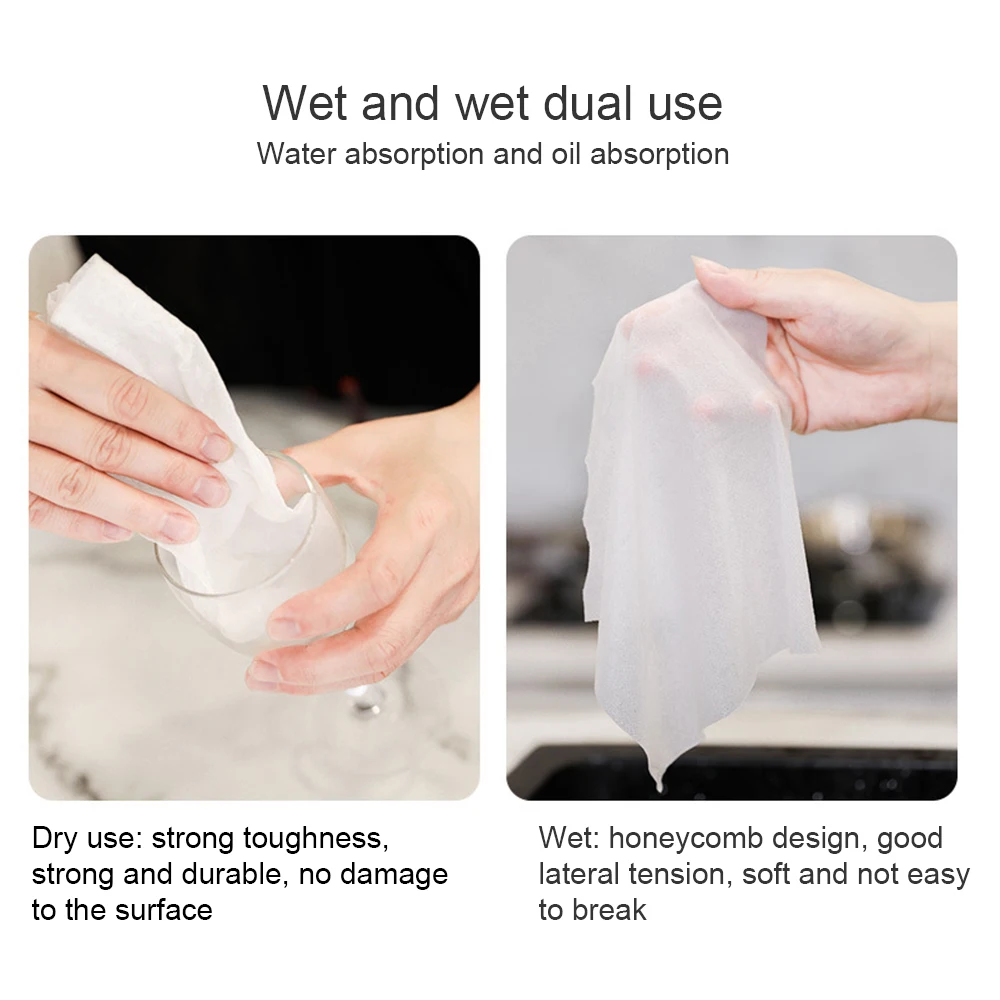 Wet and wet dual use
Water absorption and oil absorption

Dry use: strong toughness, strong and durable, no damage to the surface

Wet: honeycomb design, good lateral tension, soft and not easy to break