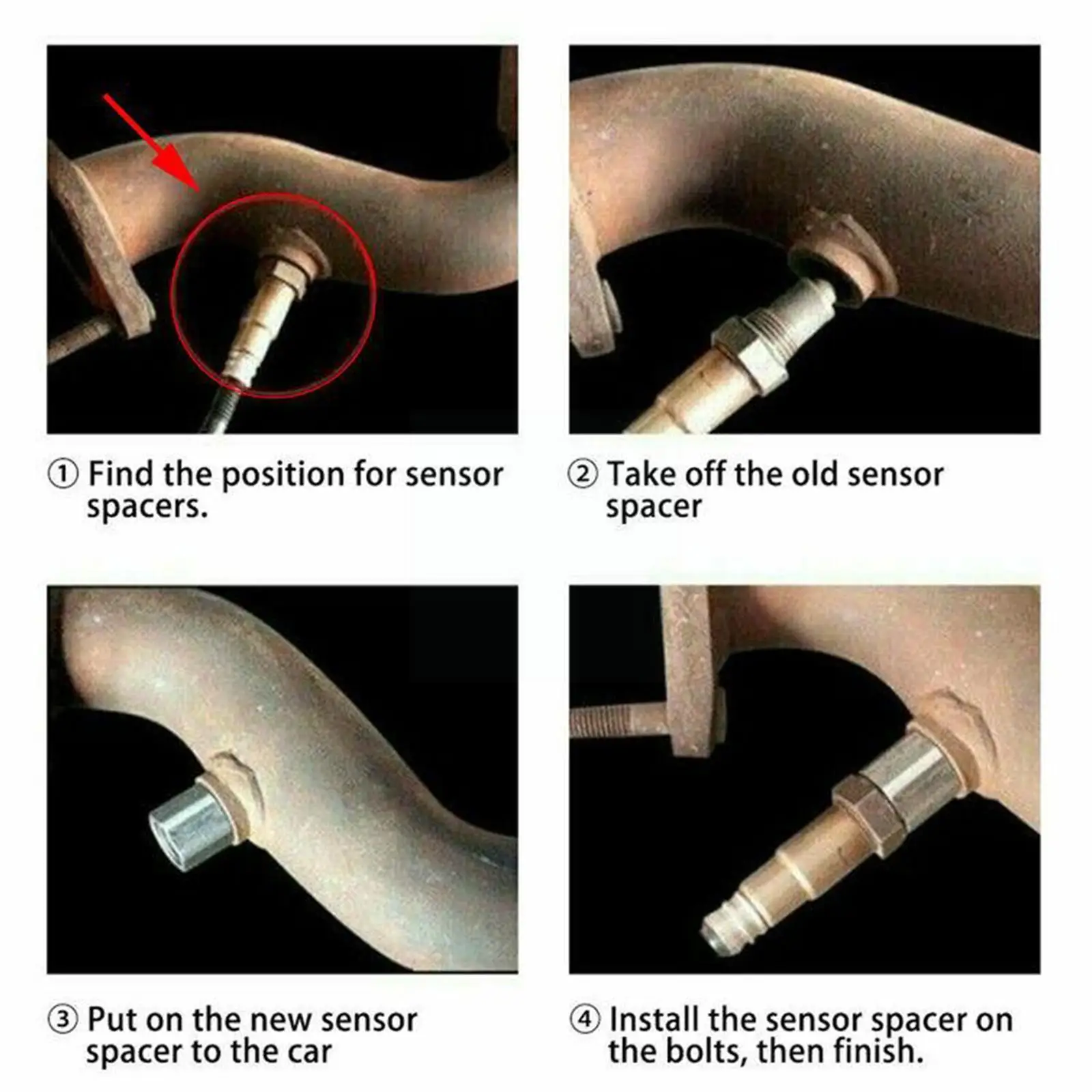 ① Find the position for sensor spacers.

② Take off the old sensor spacer

③ Put on the new sensor spacer to the car

④ Install the sensor spacer on the bolts, then finish.