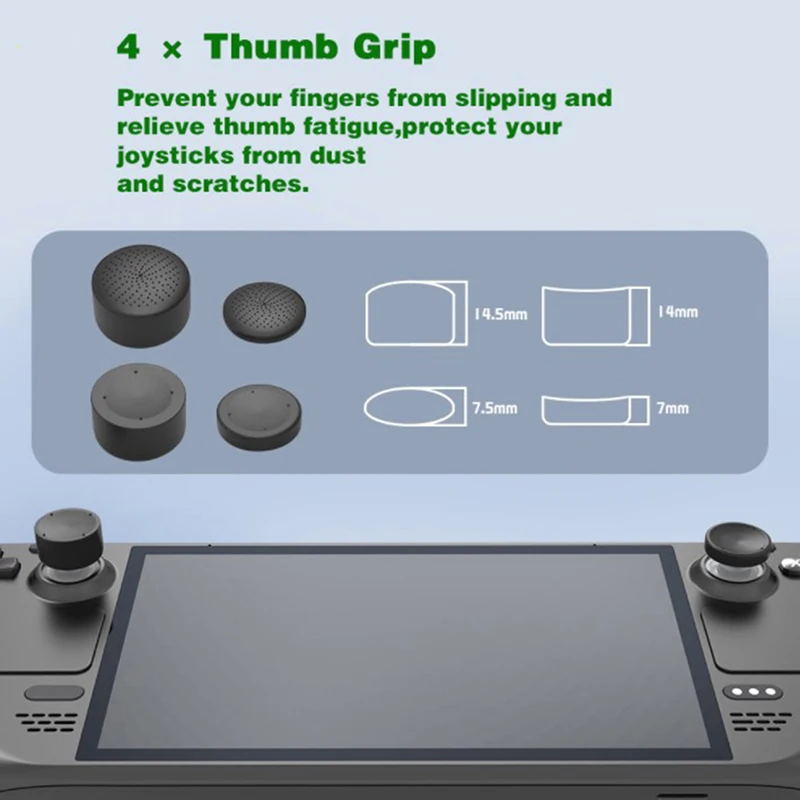 4 × Thumb Grip

Prevent your fingers from slipping and relieve thumb fatigue,protect your joysticks from dust and scratches.

14.5mm

14mm

7.5mm

7mm