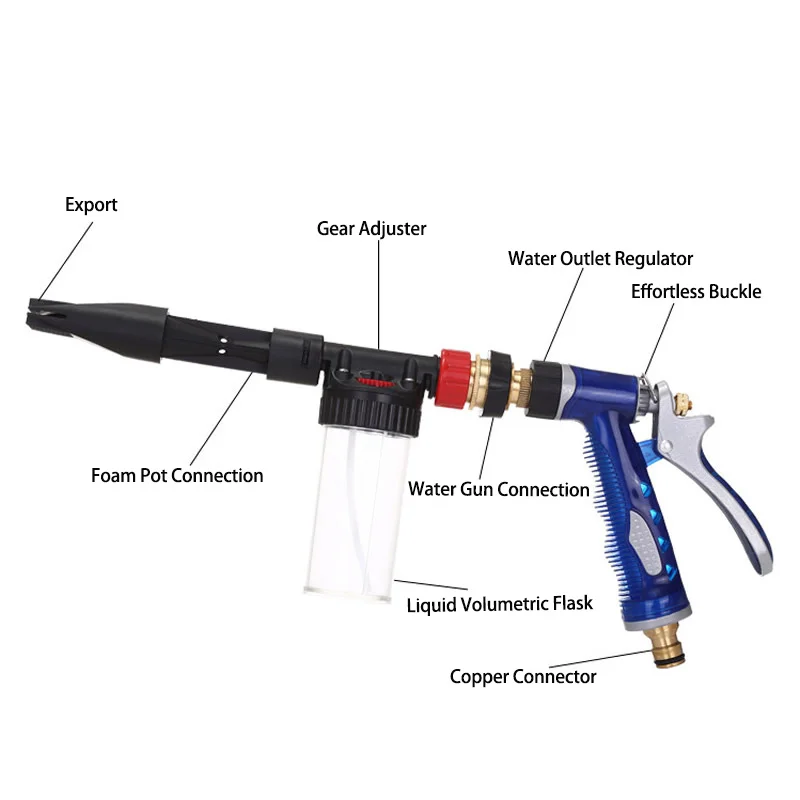 Export

Gear Adjuster

Water Outlet Regulator

Effortless Buckle

Foam Pot Connection

Water Gun Connection

Liquid Volumetric Flask

Copper Connector