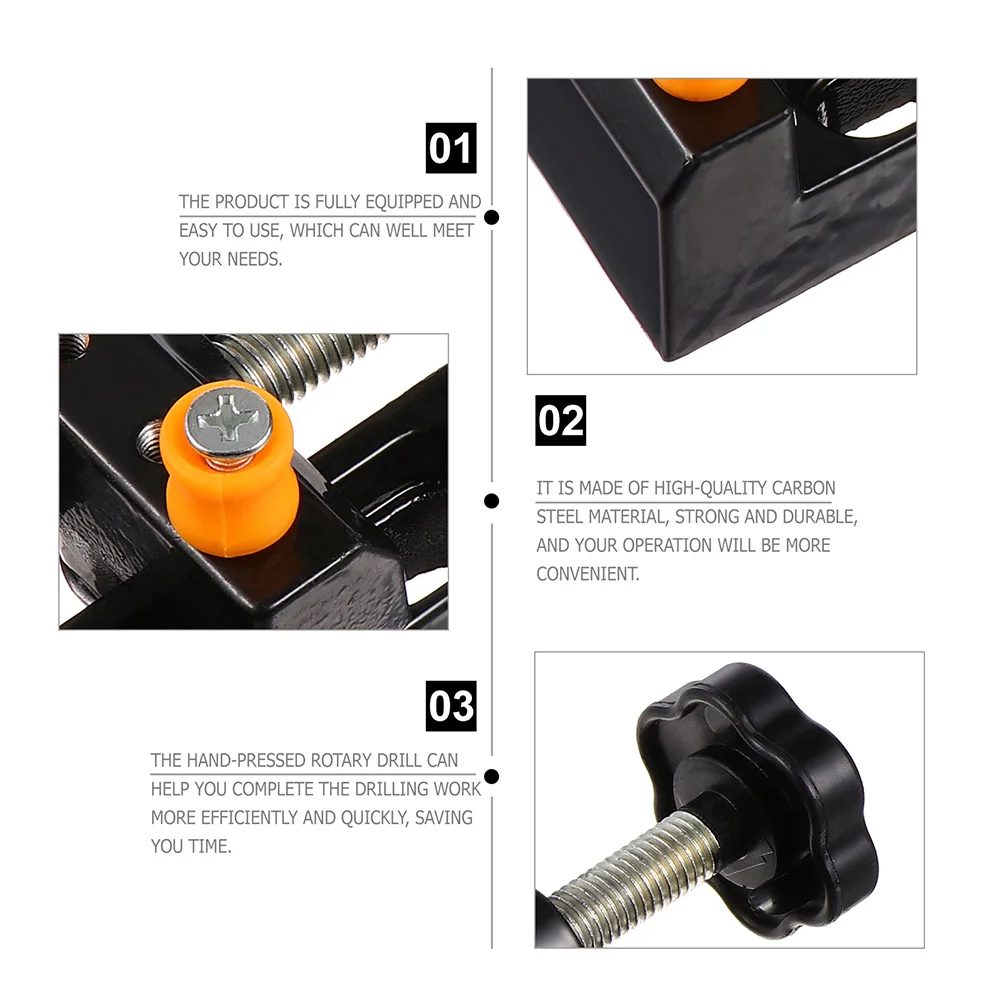 01

THE PRODUCT IS FULLY EQUIPPED AND EASY TO USE, WHICH CAN WELL MEET YOUR NEEDS.

02

IT IS MADE OF HIGH-QUALITY CARBON STEEL MATERIAL, STRONG AND DURABLE, AND YOUR OPERATION WILL BE MORE CONVENIENT.

03

THE HAND-PRESSED ROTARY DRILL CAN HELP YOU COMPLETE THE DRILLING WORK MORE EFFICIENTLY AND QUICKLY, SAVING YOU TIME.