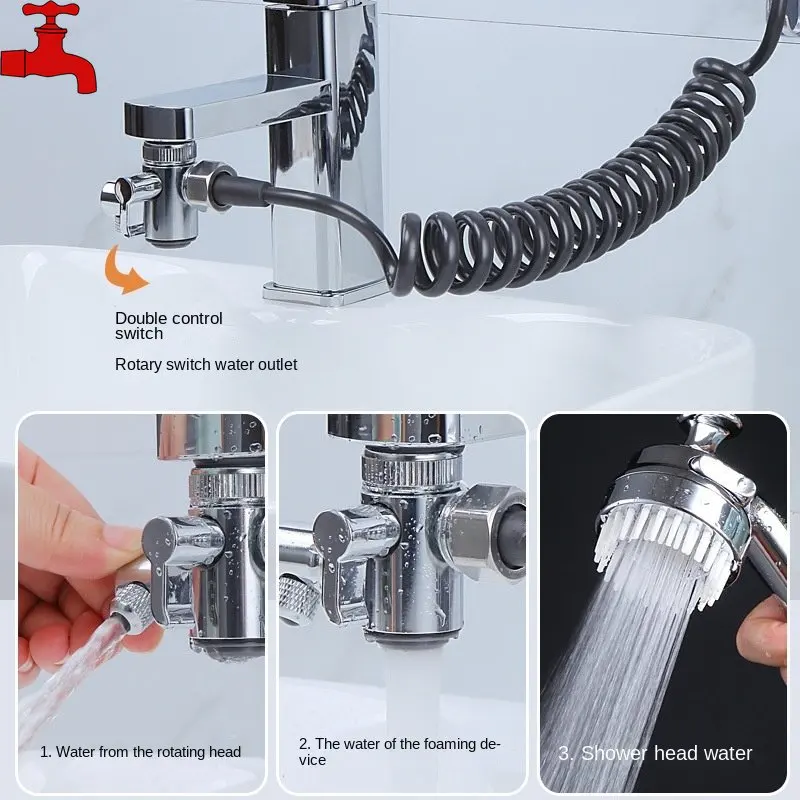 Double control switch

Rotary switch water outlet

1. Water from the rotating head

2. The water of the foaming device

3. Shower head water