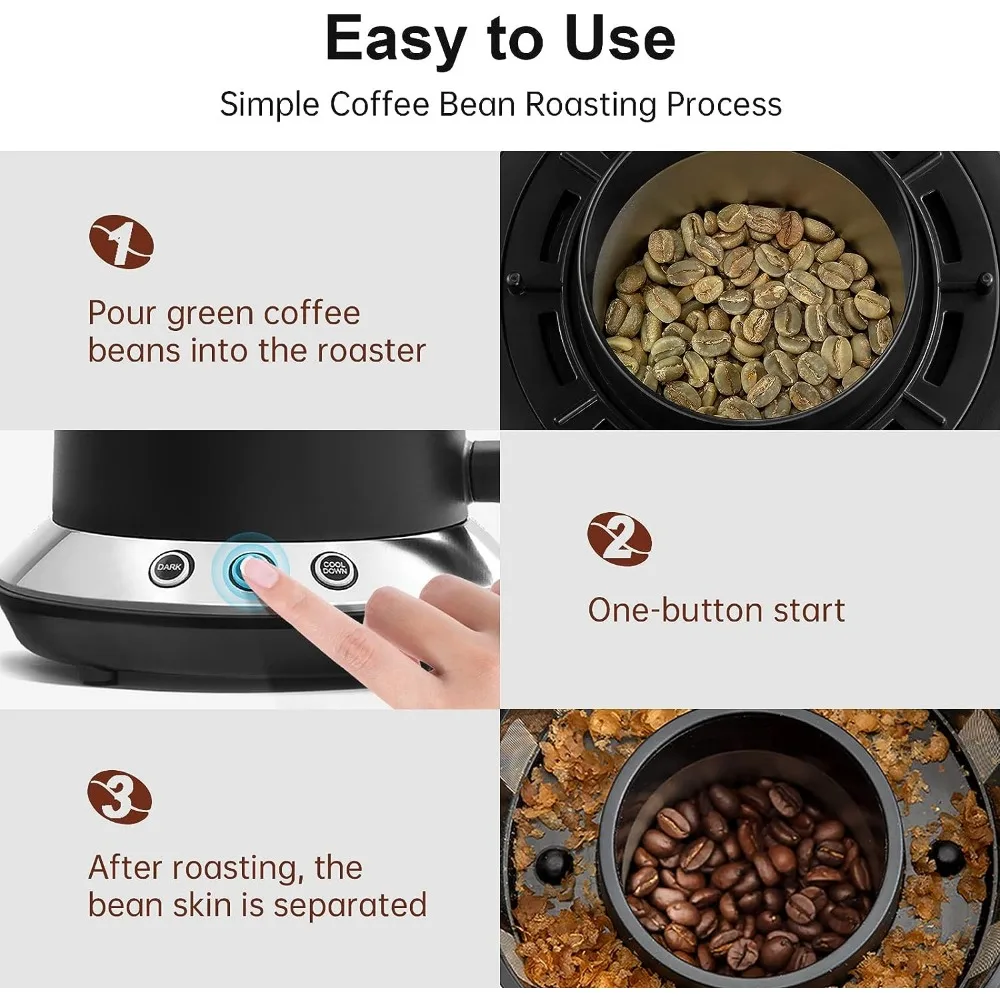 Easy to Use

Simple Coffee Bean Roasting Process

1

Pour green coffee beans into the roaster

DARK

COOL DOWN

2

One-button start

3

After roasting, the bean skin is separated