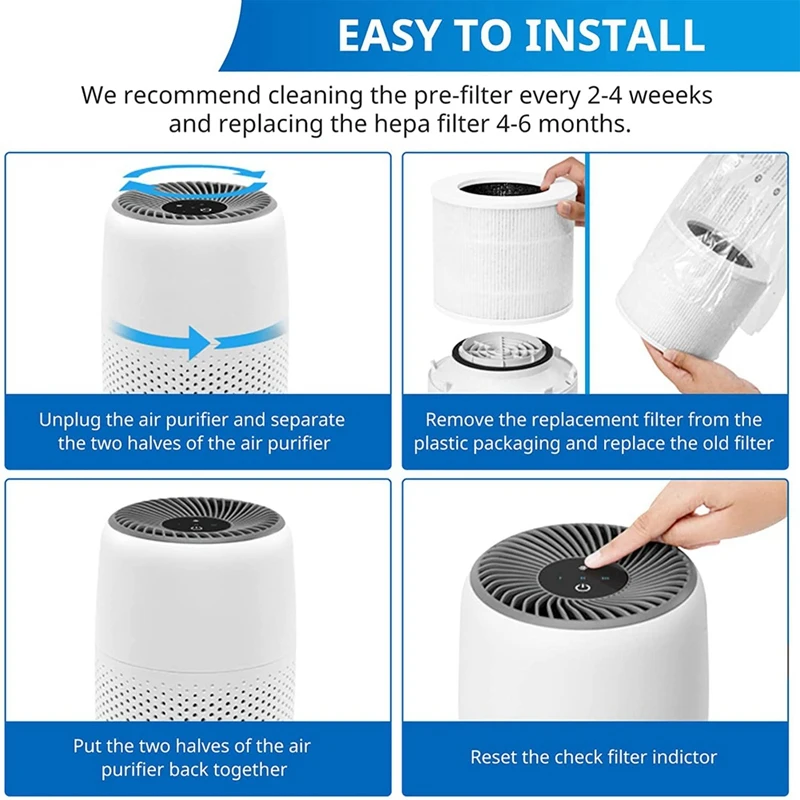 EASY TO INSTALL

We recommend cleaning the pre-filter every 2-4 weeeks and replacing the hepa filter 4-6 months.

Unplug the air purifier and separate the two halves of the air purifier

Remove the replacement filter from the plastic packaging and replace the old filter

Put the two halves of the air purifier back together

Reset the check filter indictor