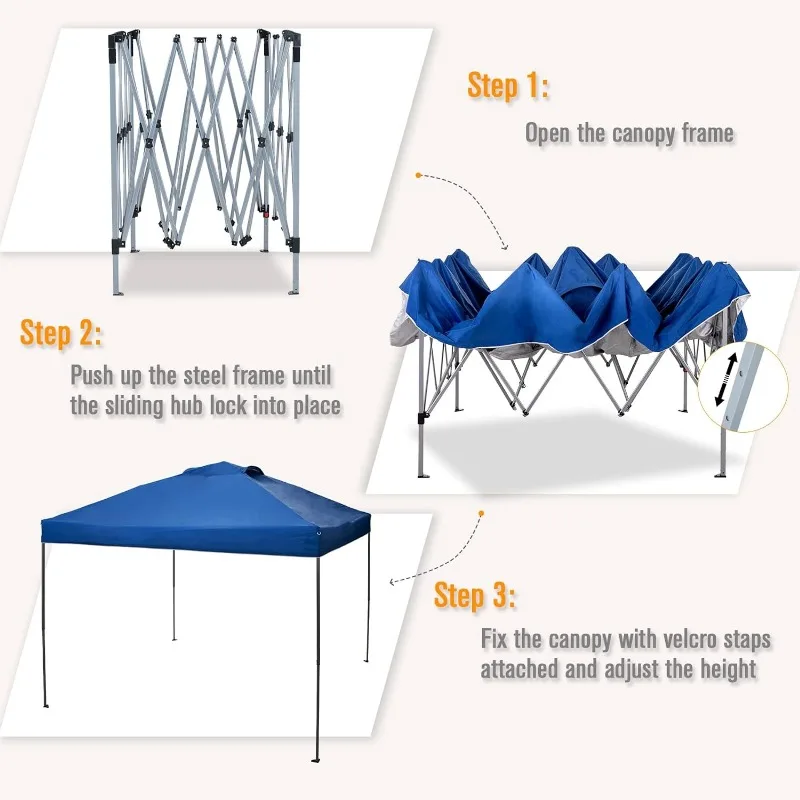 Step 1:

Open the canopy frame

Step 2:

Push up the steel frame until the sliding hub lock into place

Step 3:

Fix the canopy with velcro staps attached and adjust the height