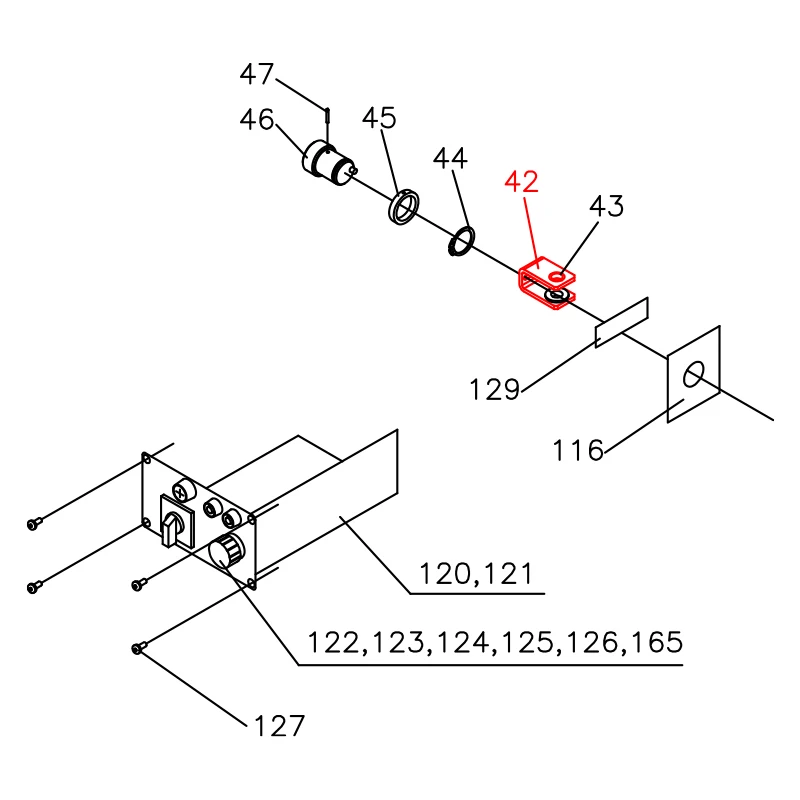 47
46
45
44
42
43
129
116
120,121
122,123,124,125,126,165
127