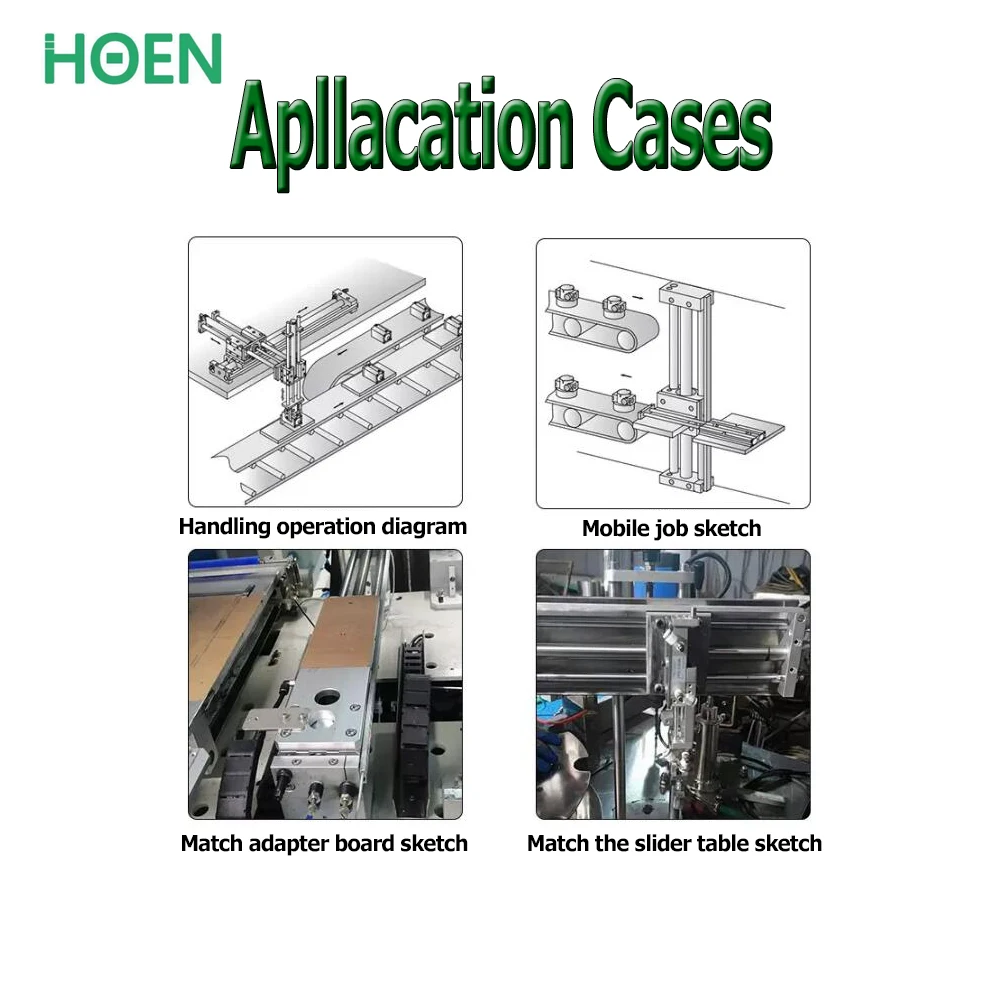 HOEN

Apllacation Cases

Handling operation diagram

Mobile job sketch

Match adapter board sketch

Match the slider table sketch