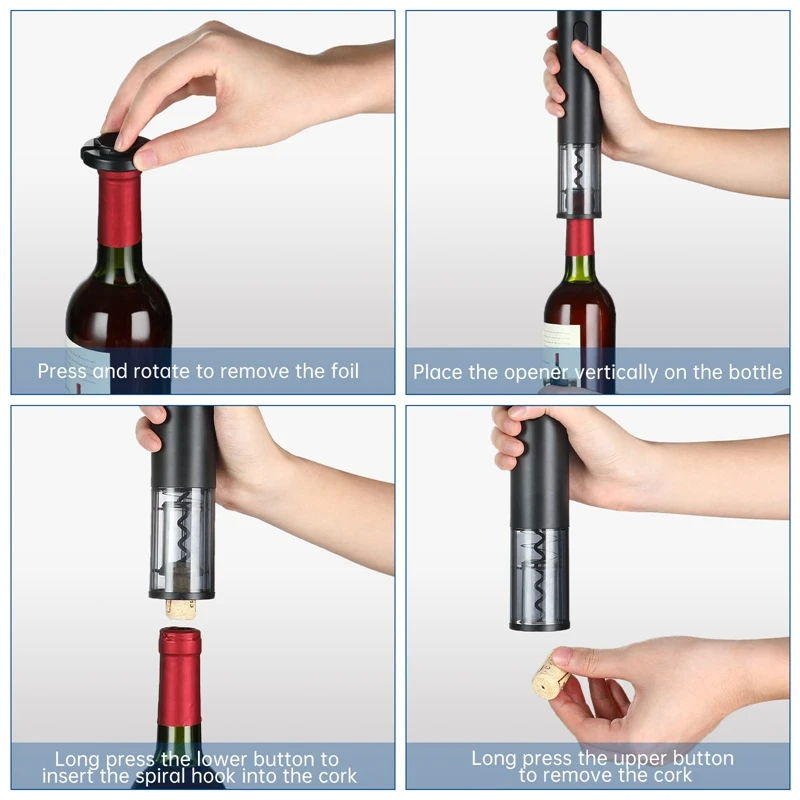 Press and rotate to remove the foil

Place the opener vertically on the bottle

Long press the lower button to insert the spiral hook into the cork

Long press the upper button to remove the cork