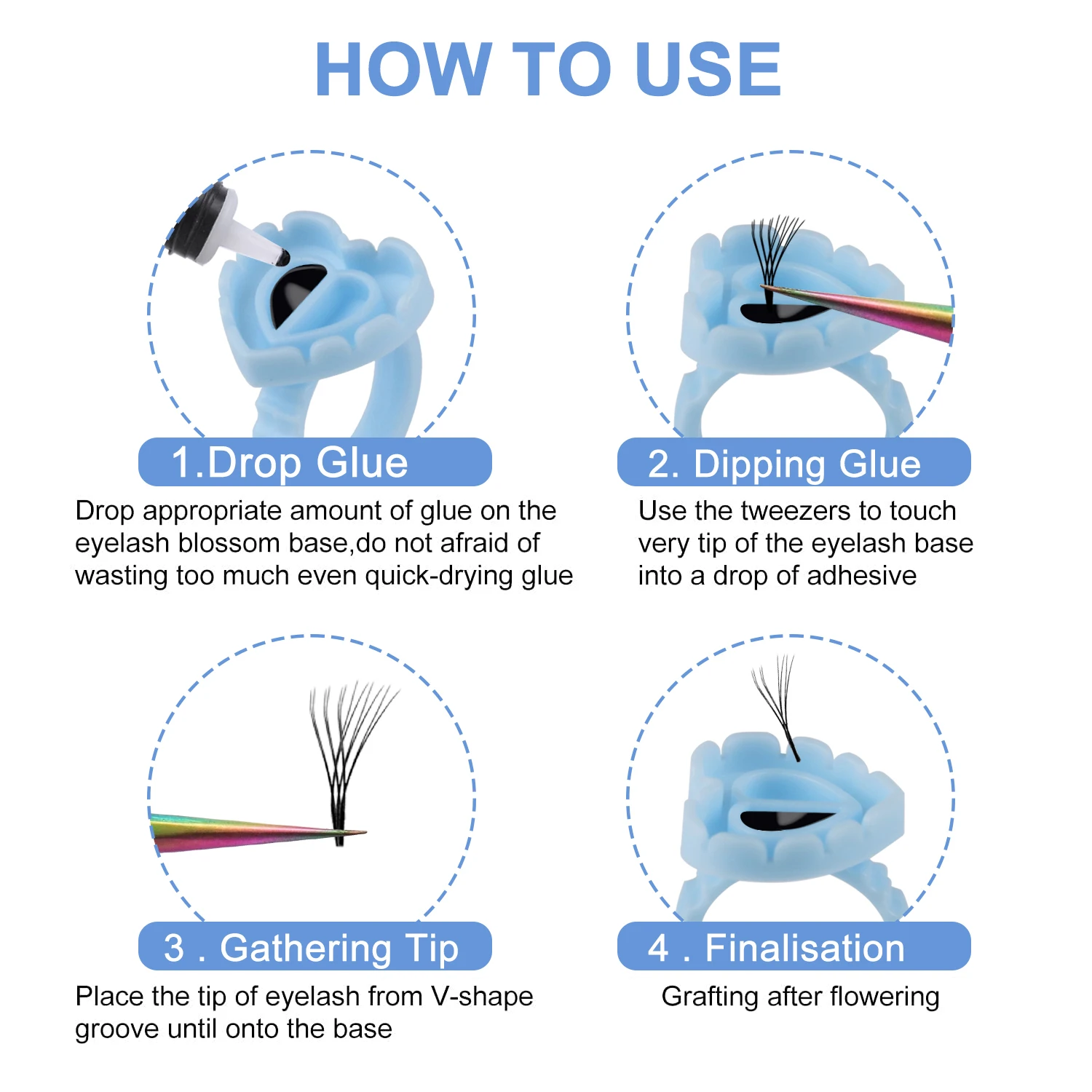 HOW TO USE

1.Drop Glue

Drop appropriate amount of glue on the eyelash blossom base,do not afraid of wasting too much even quick-drying glue

2. Dipping Glue

Use the tweezers to touch very tip of the eyelash base into a drop of adhesive

3 . Gathering Tip

Place the tip of eyelash from V-shape groove until onto the base

4 . Finalisation

Grafting after flowering