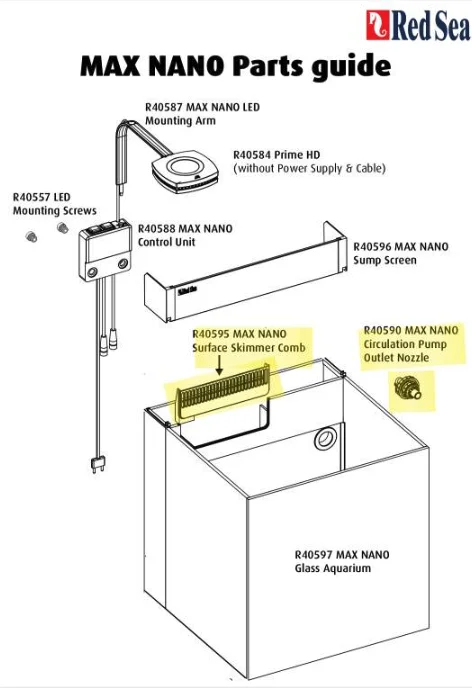 Red Sea

MAX NANO Parts guide

R40587 MAX NANO LED Mounting Arm

R40584 Prime HD (without Power Supply & Cable)

R40557 LED Mounting Screws

R40588 MAX NANO Control Unit

R40596 MAX NANO Sump Screen

R40595 MAX NANO Surface Skimmer Comb

R40590 MAX NANO Circulation Pump Outlet Nozzle

R40597 MAX NANO Glass Aquarium