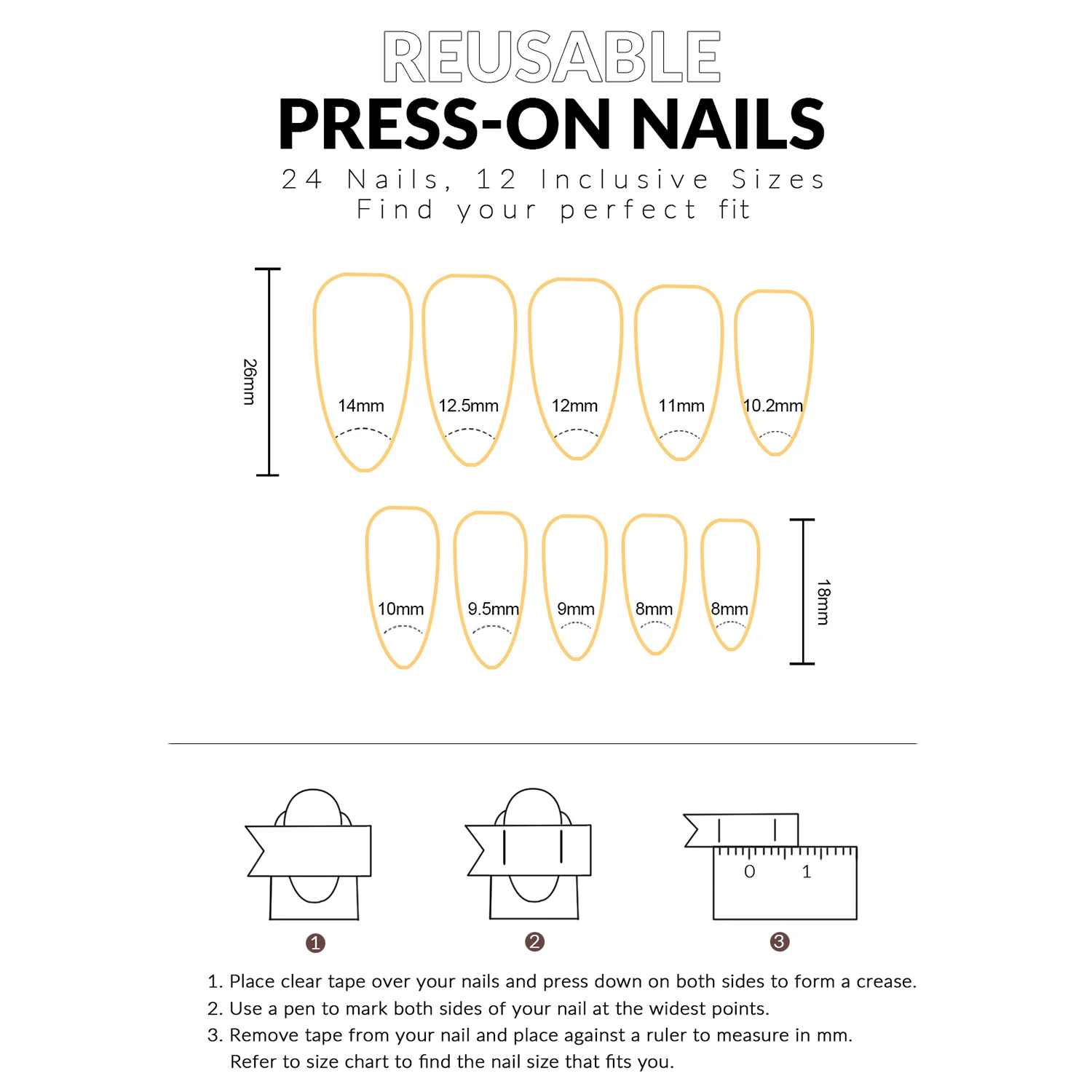 REUSABLE
PRESS-ON NAILS
24 Nails, 12 Inclusive Sizes
Find your perfect fit

26mm

14mm 12.5mm 12mm 11mm 10.2mm

10mm 9.5mm 9mm 8mm 8mm

18mm

0 1

1 2 3

1. Place clear tape over your nails and press down on both sides to form a crease.
2. Use a pen to mark both sides of your nail at the widest points.
3. Remove tape from your nail and place against a ruler to measure in mm.
Refer to size chart to find the nail size that fits you.