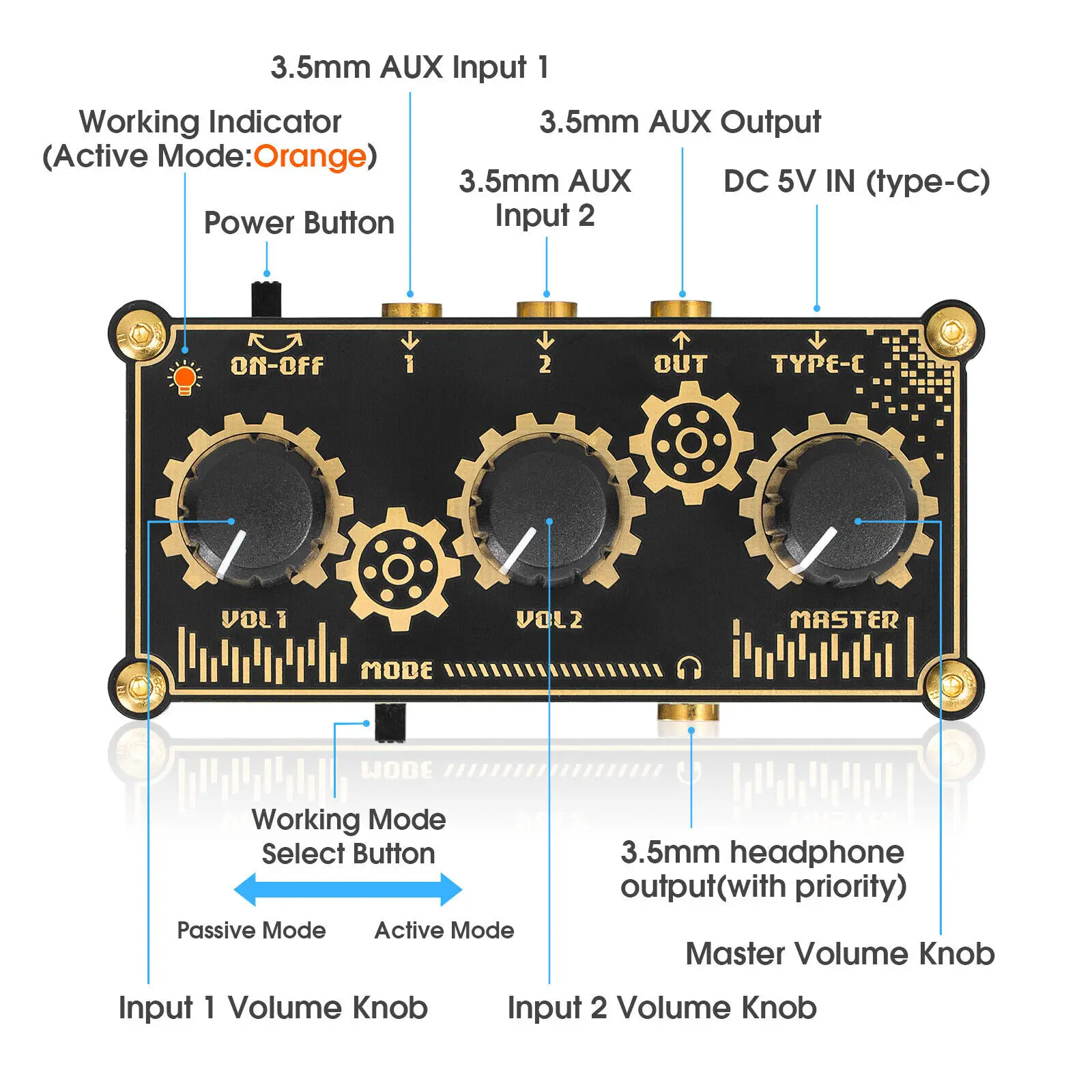 3.5mm AUX Input 1

Working Indicator
(Active Mode:Orange)

3.5mm AUX Output

3.5mm AUX
Input 2

DC 5V IN (type-C)

Power Button

ON-OFF

1

2

OUT

TYPE-C

VOL1

VOL2

MASTER

MODE

Working Mode
Select Button

Passive Mode

Active Mode

3.5mm headphone
output(with priority)

Master Volume Knob

Input 1 Volume Knob

Input 2 Volume Knob