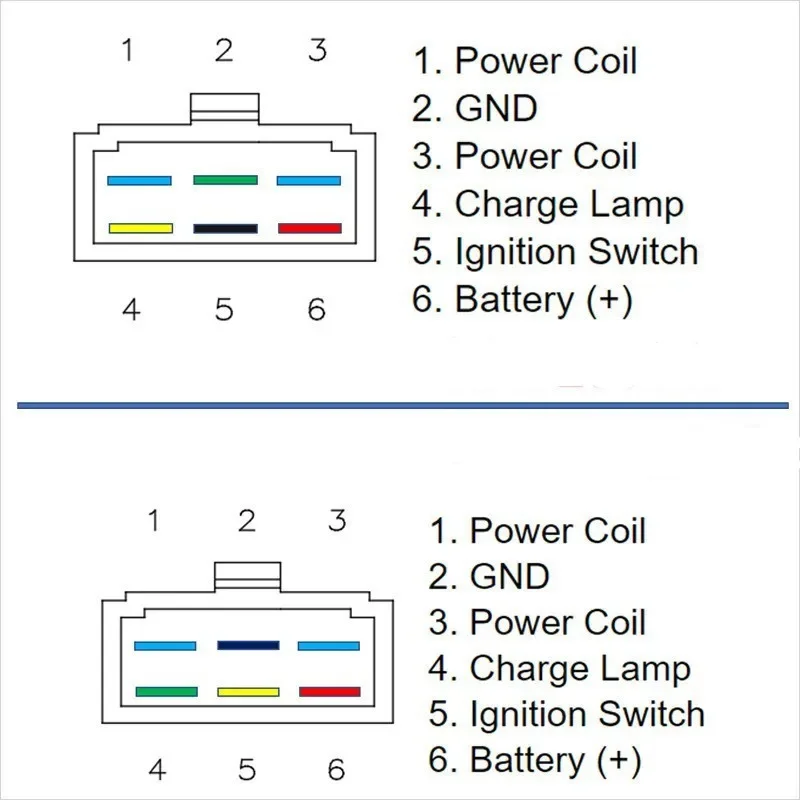 1 2 3

4 5 6

1. Power Coil
2. GND
3. Power Coil
4. Charge Lamp
5. Ignition Switch
6. Battery (+)

1 2 3

4 5 6

1. Power Coil
2. GND
3. Power Coil
4. Charge Lamp
5. Ignition Switch
6. Battery (+)