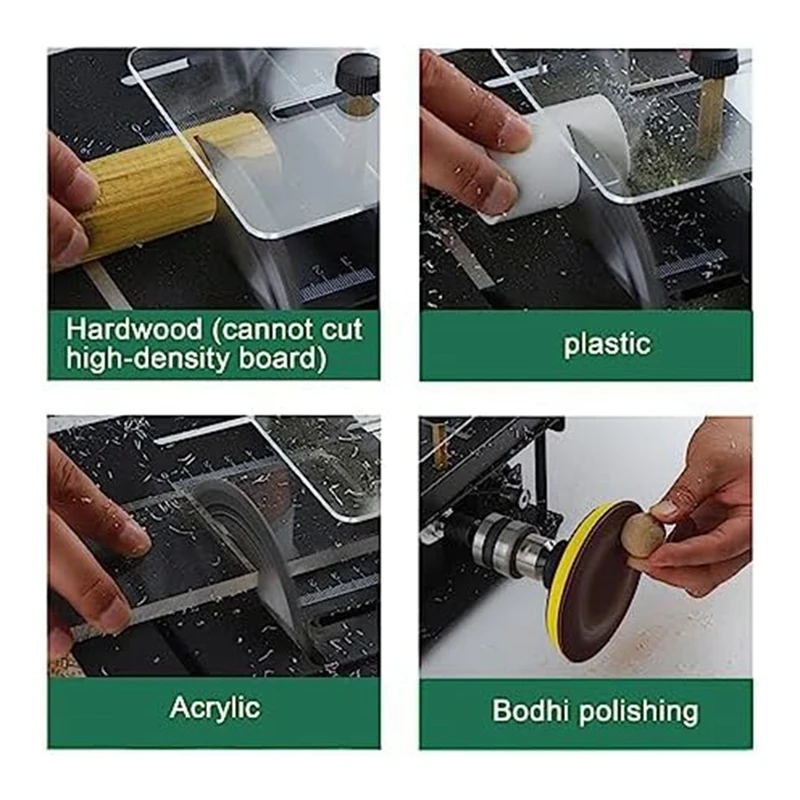 Hardwood (cannot cut high-density board)

plastic

Acrylic

Bodhi polishing