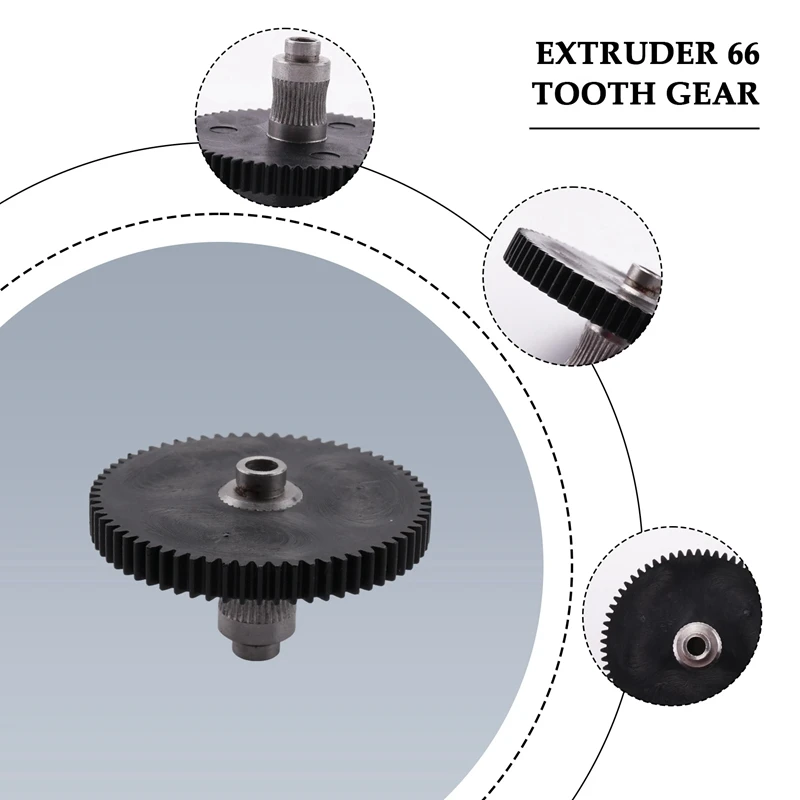 EXTRUDER 66 TOOTH GEAR