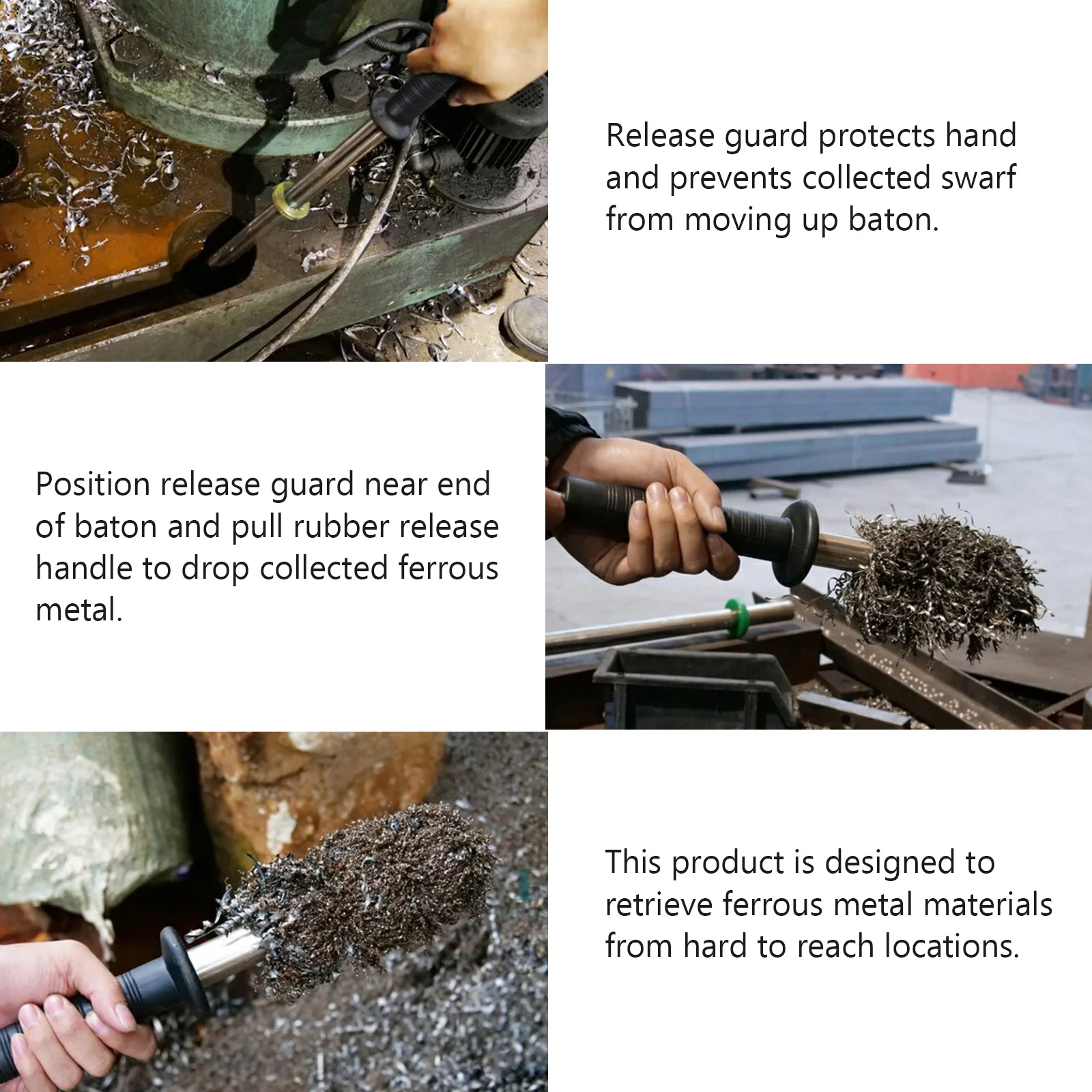 Release guard protects hand and prevents collected swarf from moving up baton.

Position release guard near end of baton and pull rubber release handle to drop collected ferrous metal.

This product is designed to retrieve ferrous metal materials from hard to reach locations.