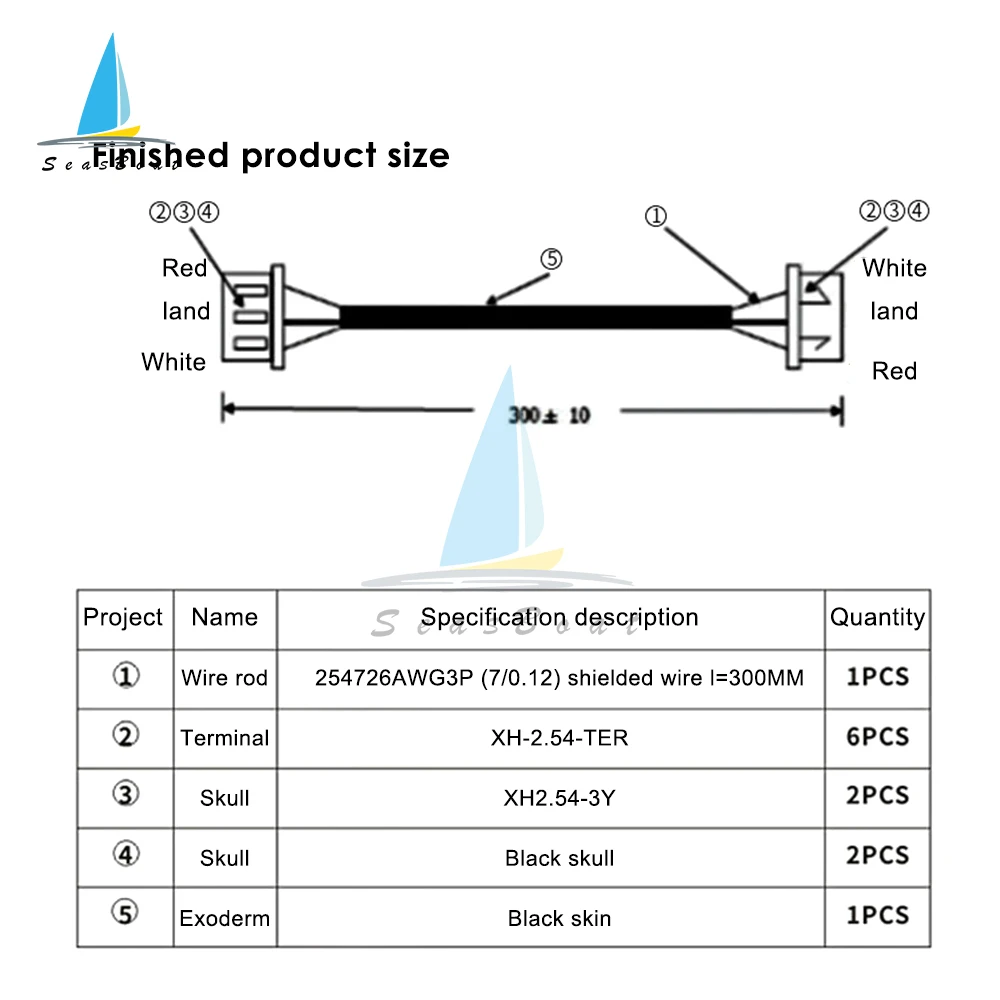 SeasBoat

Finished product size

②③④
Red
land
White

⑤

①

②③④
White
land
Red

300± 10

SeasBoat

| Project | Name | Specification description | Quantity |
|---|---|---|---|
| ① | Wire rod | 254726AWG3P (7/0.12) shielded wire l=300MM | 1PCS |
| ② | Terminal | XH-2.54-TER | 6PCS |
| ③ | Skull | XH2.54-3Y | 2PCS |
| ④ | Skull | Black skull | 2PCS |
| ⑤ | Exoderm | Black skin | 1PCS |