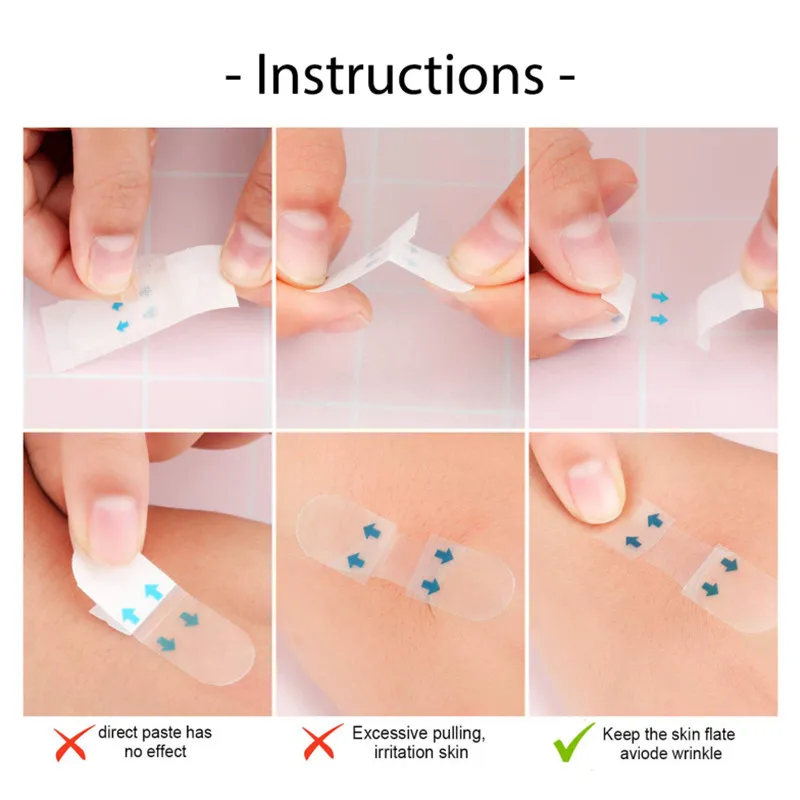 - Instructions -

direct paste has no effect

Excessive pulling, irritation skin

Keep the skin flate aviode wrinkle