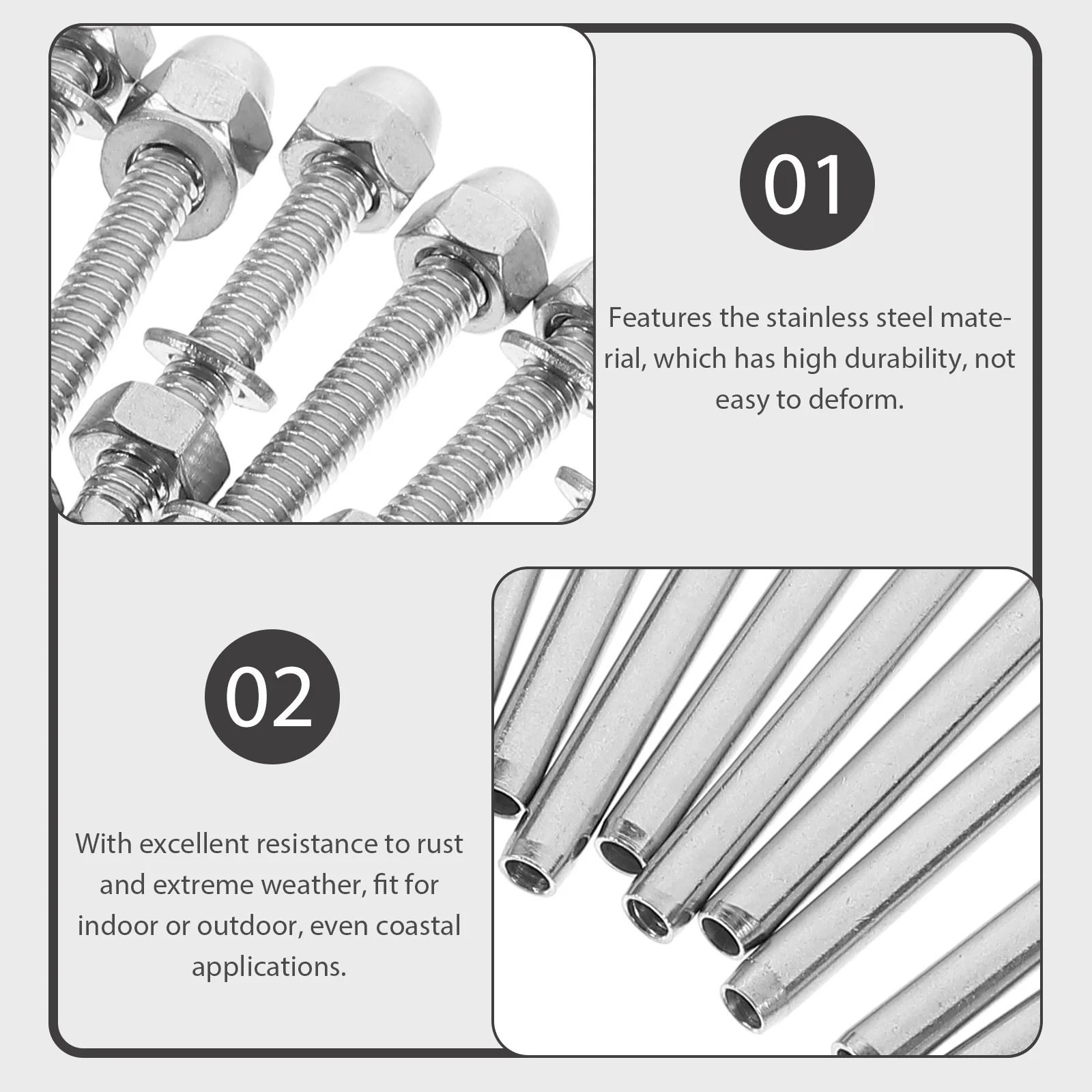 01

Features the stainless steel material, which has high durability, not easy to deform.

02

With excellent resistance to rust and extreme weather, fit for indoor or outdoor, even coastal applications.