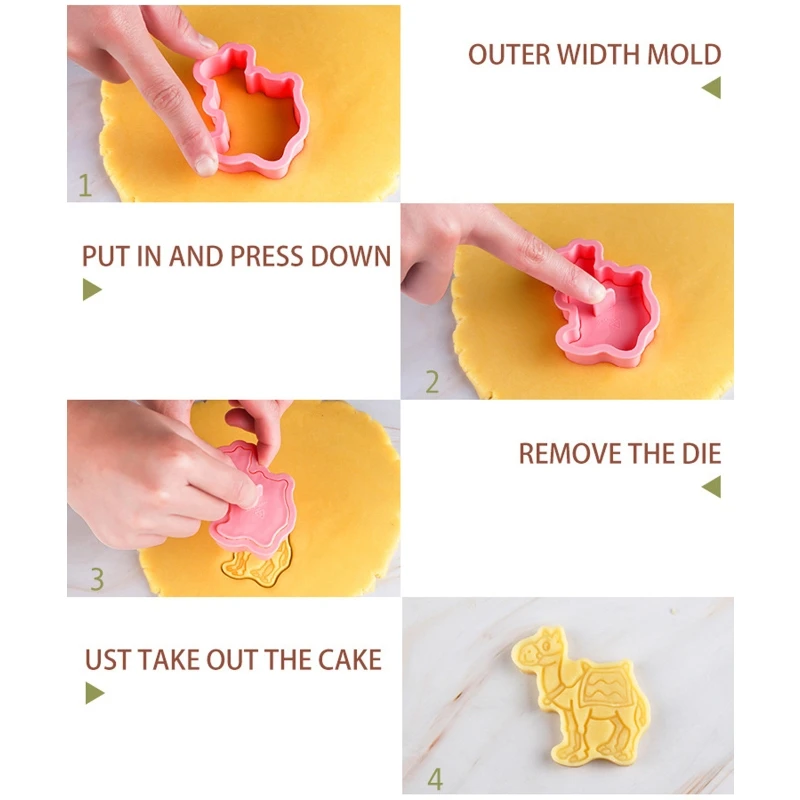 1

OUTER WIDTH MOLD

PUT IN AND PRESS DOWN

2

3

REMOVE THE DIE

UST TAKE OUT THE CAKE

4