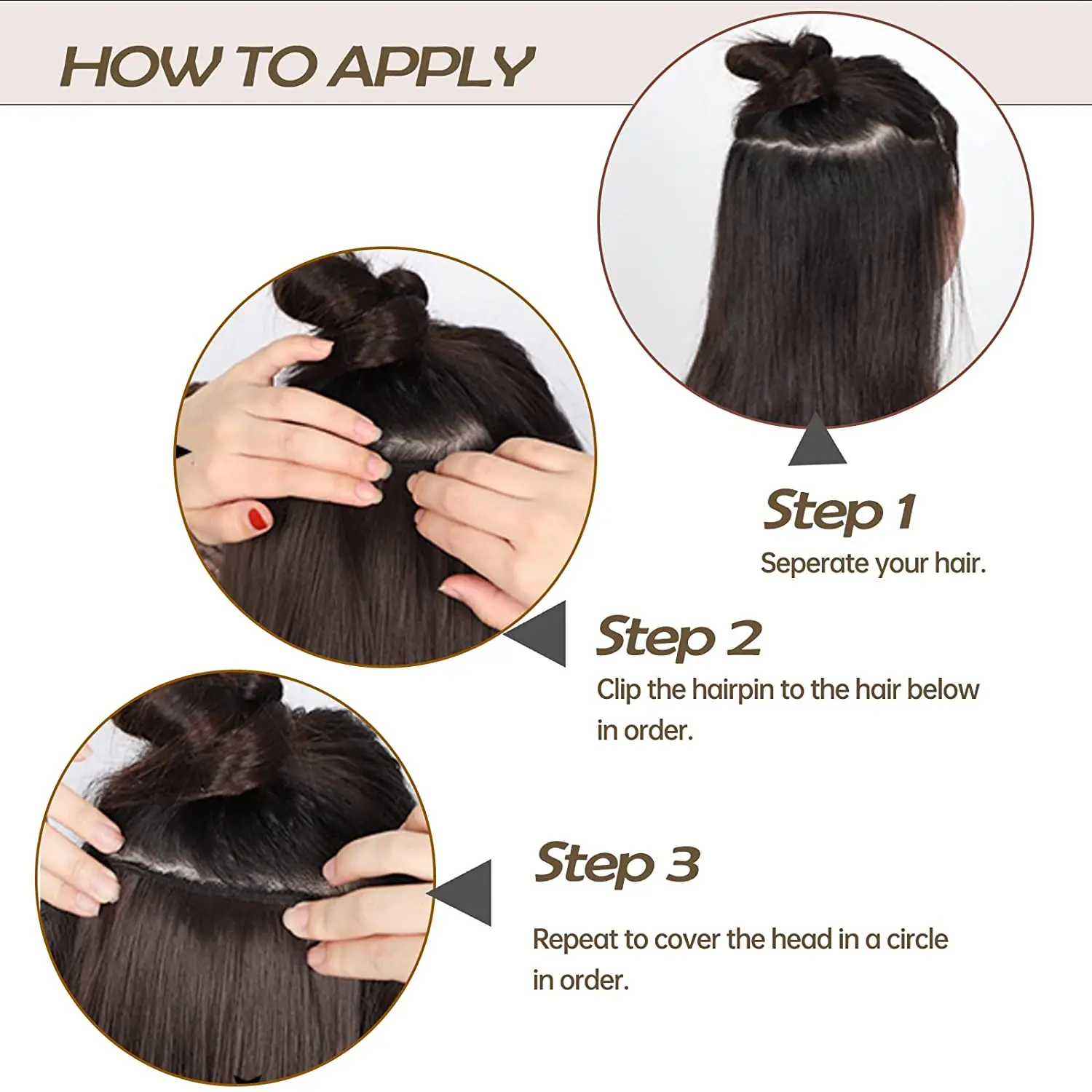 HOW TO APPLY

Step 1
Seperate your hair.

Step 2
Clip the hairpin to the hair below in order.

Step 3
Repeat to cover the head in a circle in order.