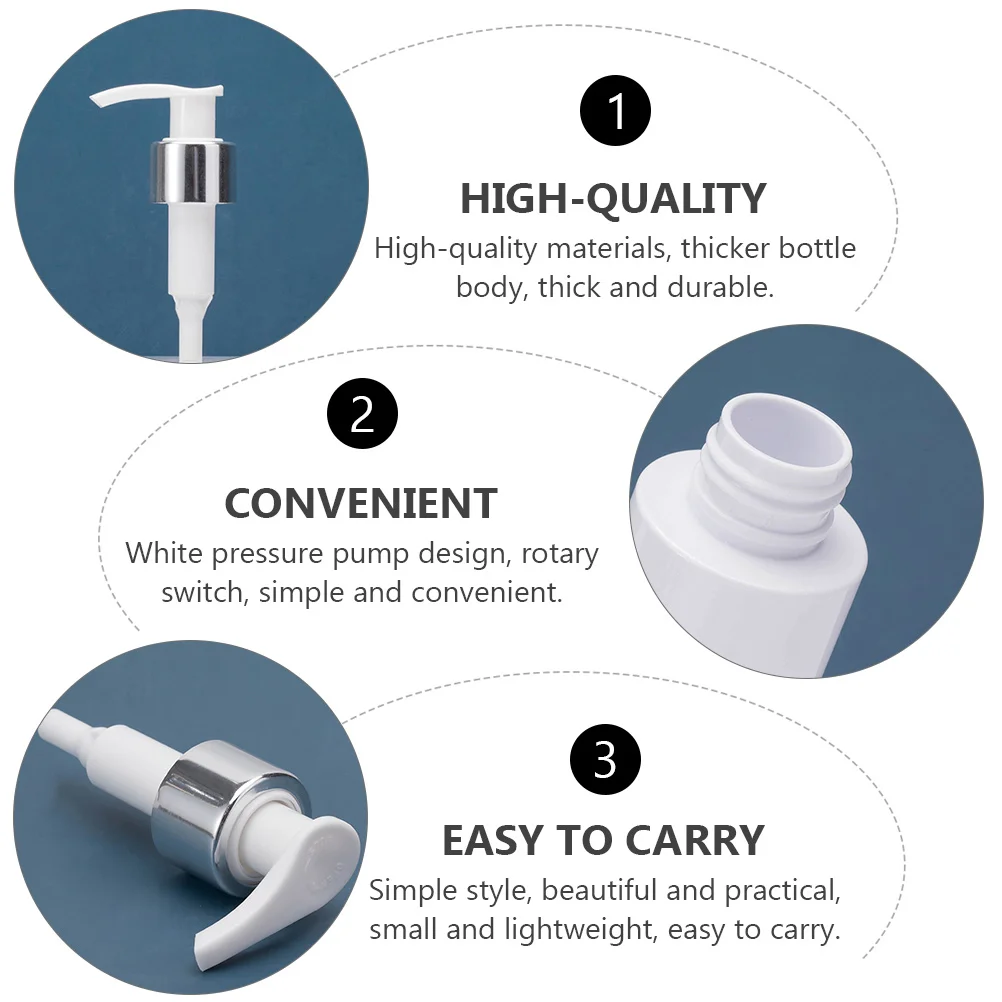 1

HIGH-QUALITY

High-quality materials, thicker bottle body, thick and durable.

2

CONVENIENT

White pressure pump design, rotary switch, simple and convenient.

3

EASY TO CARRY

Simple style, beautiful and practical, small and lightweight, easy to carry.